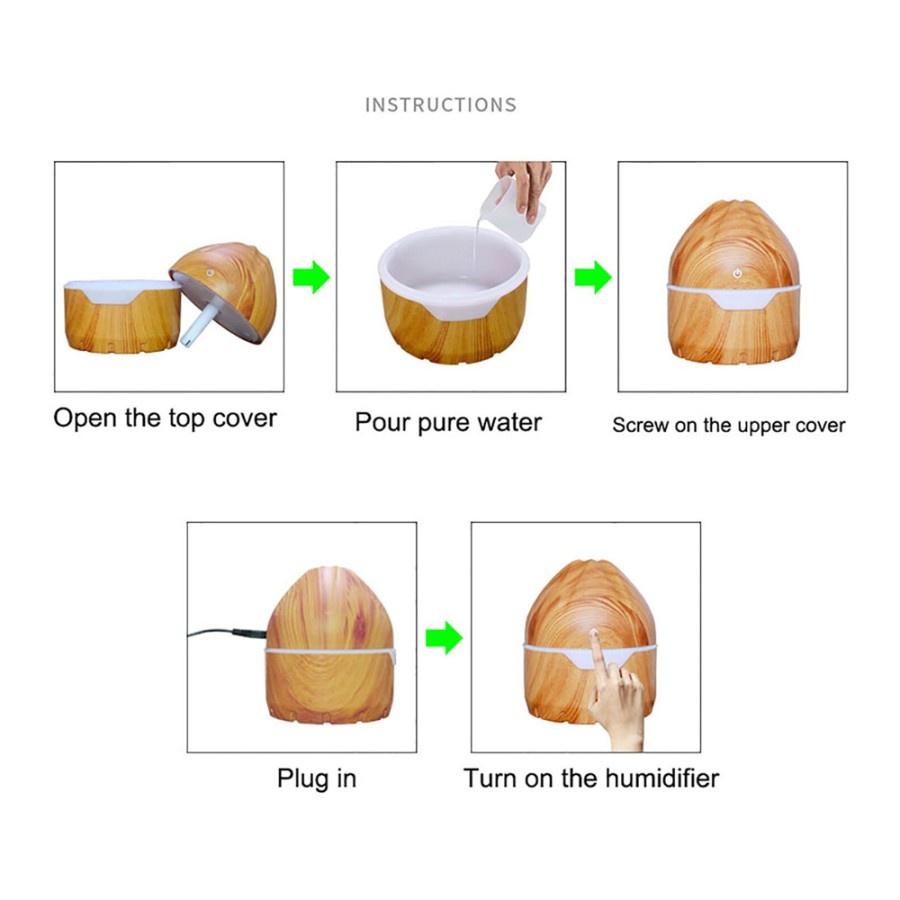 INSTRUCTIONS

Open the top cover

Pour pure water

Screw on the upper cover

Plug in

Turn on the humidifier