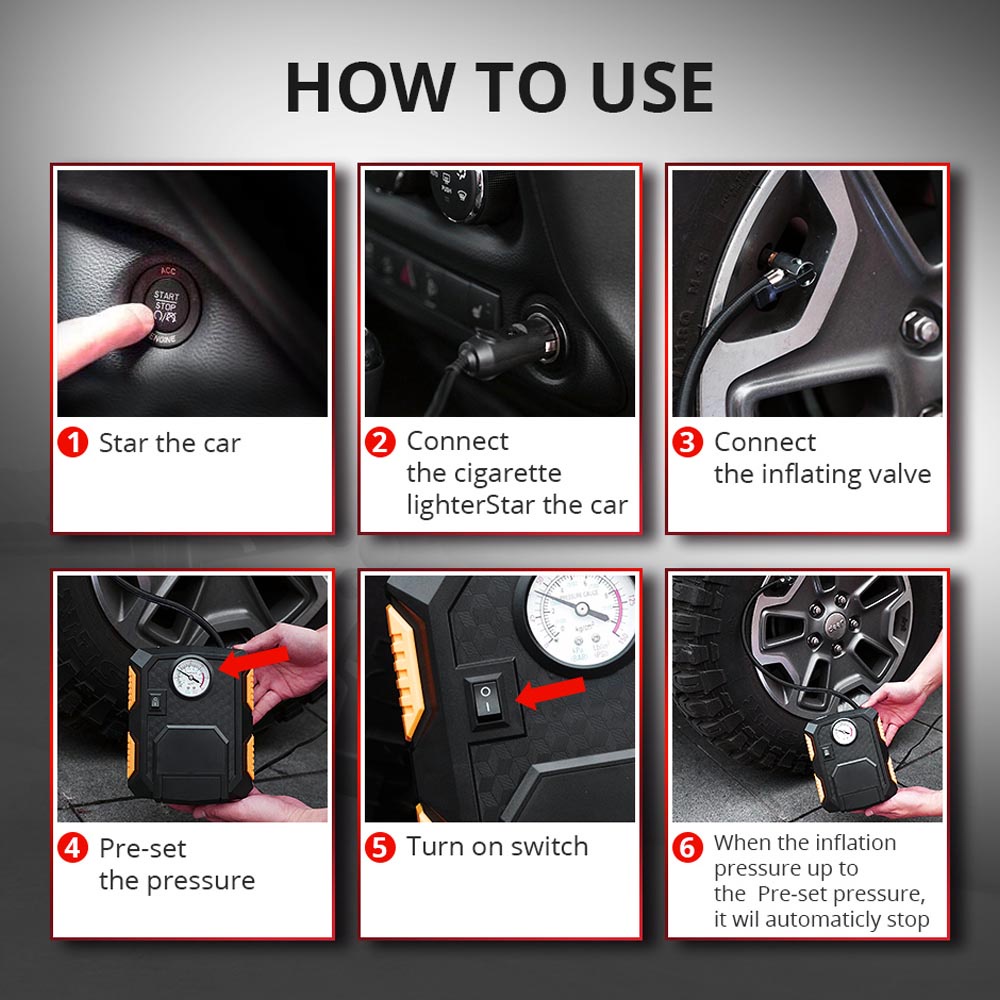 HOW TO USE

ACC
START
STOP
ENGINE

1 Star the car

2 Connect the cigarette lighterStar the car

3 Connect the inflating valve

4 Pre-set the pressure

5 Turn on switch

6 When the inflation pressure up to the Pre-set pressure, it wil automaticly stop