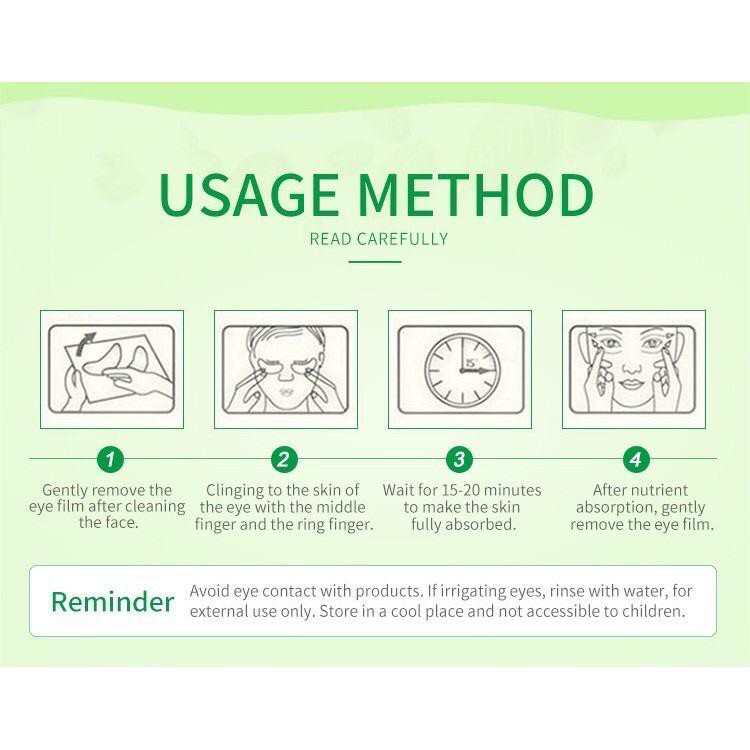 USAGE METHOD

READ CAREFULLY

15'

1

Gently remove the eye film after cleaning the face.

2

Clinging to the skin of the eye with the middle finger and the ring finger.

3

Wait for 15-20 minutes to make the skin fully absorbed.

4

After nutrient absorption, gently remove the eye film.

Reminder

Avoid eye contact with products. If irrigating eyes, rinse with water, for external use only. Store in a cool place and not accessible to children.