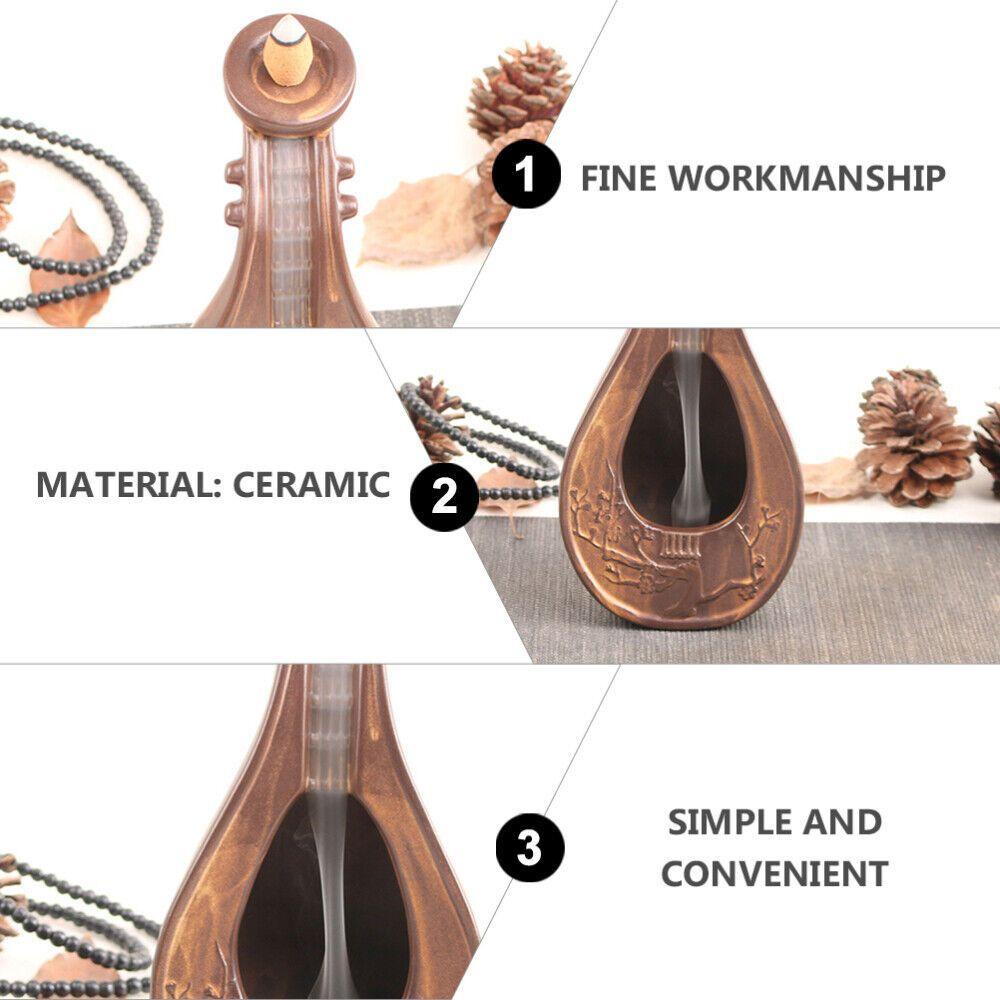 1 FINE WORKMANSHIP

MATERIAL: CERAMIC 2

3 SIMPLE AND CONVENIENT