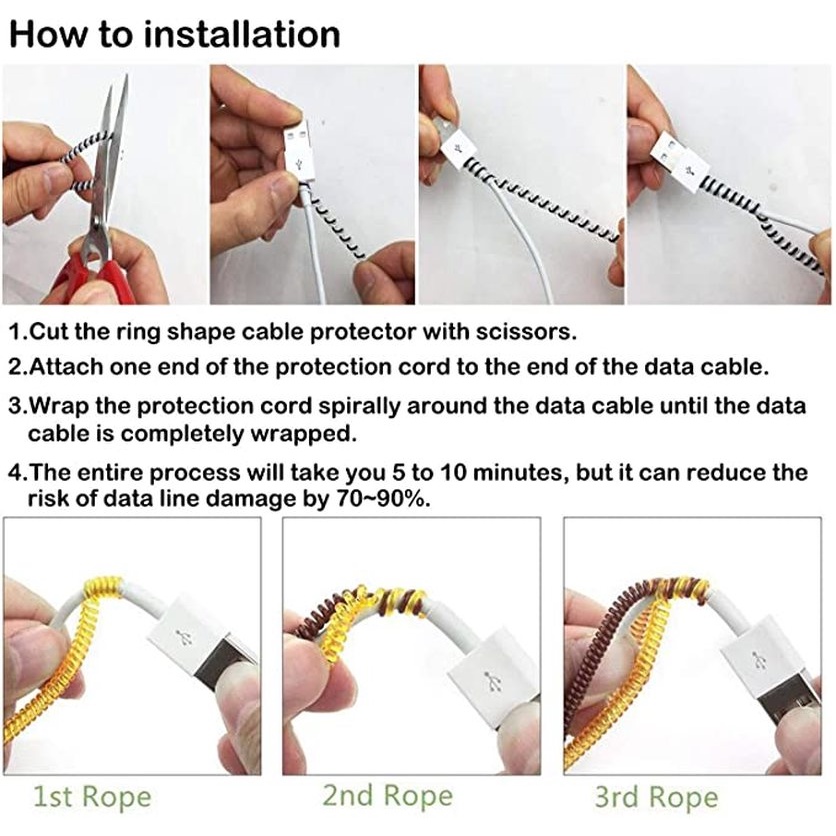 How to installation

1.Cut the ring shape cable protector with scissors.

2.Attach one end of the protection cord to the end of the data cable.

3.Wrap the protection cord spirally around the data cable until the data cable is completely wrapped.

4.The entire process will take you 5 to 10 minutes, but it can reduce the risk of data line damage by 70~90%.

1st Rope

2nd Rope

3rd Rope