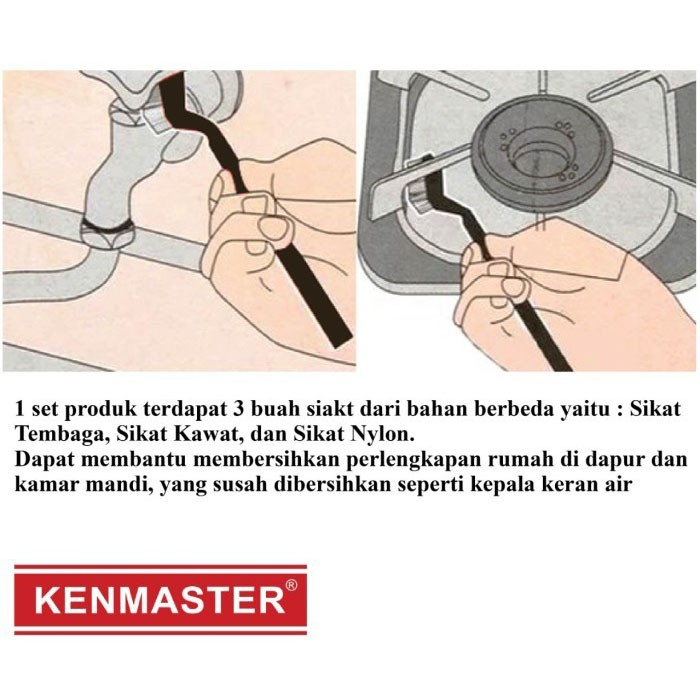 1 set produk terdapat 3 buah siakt dari bahan berbeda yaitu : Sikat Tembaga, Sikat Kawat, dan Sikat Nylon.
Dapat membantu membersihkan perlengkapan rumah di dapur dan kamar mandi, yang susah dibersihkan seperti kepala keran air

KENMASTER®