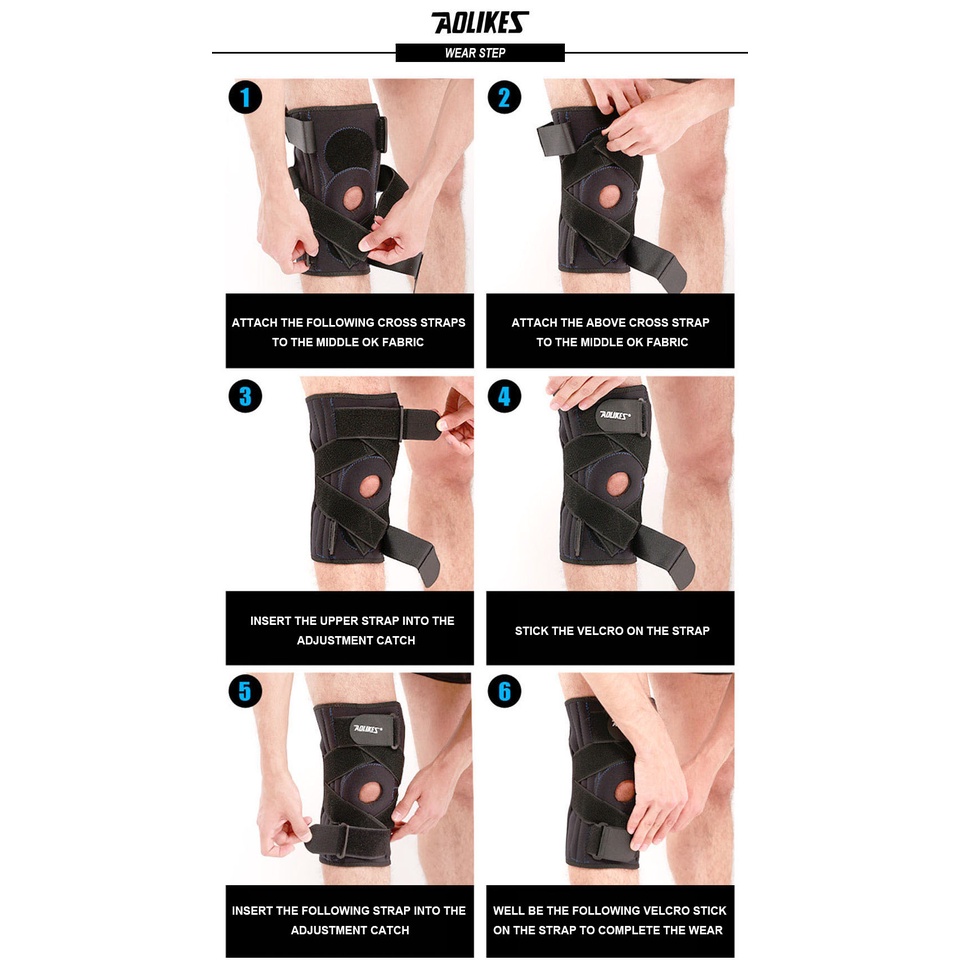 AOLIKES

WEAR STEP

1

ATTACH THE FOLLOWING CROSS STRAPS TO THE MIDDLE OK FABRIC

2

ATTACH THE ABOVE CROSS STRAP TO THE MIDDLE OK FABRIC

3

INSERT THE UPPER STRAP INTO THE ADJUSTMENT CATCH

4

AOLIKES

STICK THE VELCRO ON THE STRAP

5

AOLIKES

INSERT THE FOLLOWING STRAP INTO THE ADJUSTMENT CATCH

6

WELL BE THE FOLLOWING VELCRO STICK ON THE STRAP TO COMPLETE THE WEAR