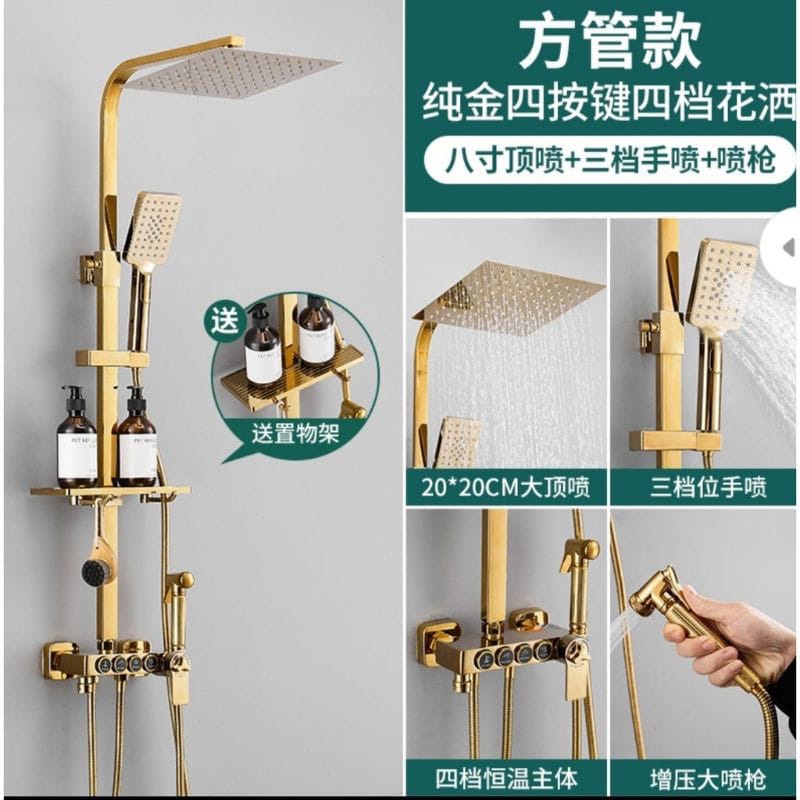 方管款
纯金四按键四档花洒
八寸顶喷+三档手喷+喷枪

送
送置物架

20*20CM大顶喷
三档位手喷
四档恒温主体
增压大喷枪