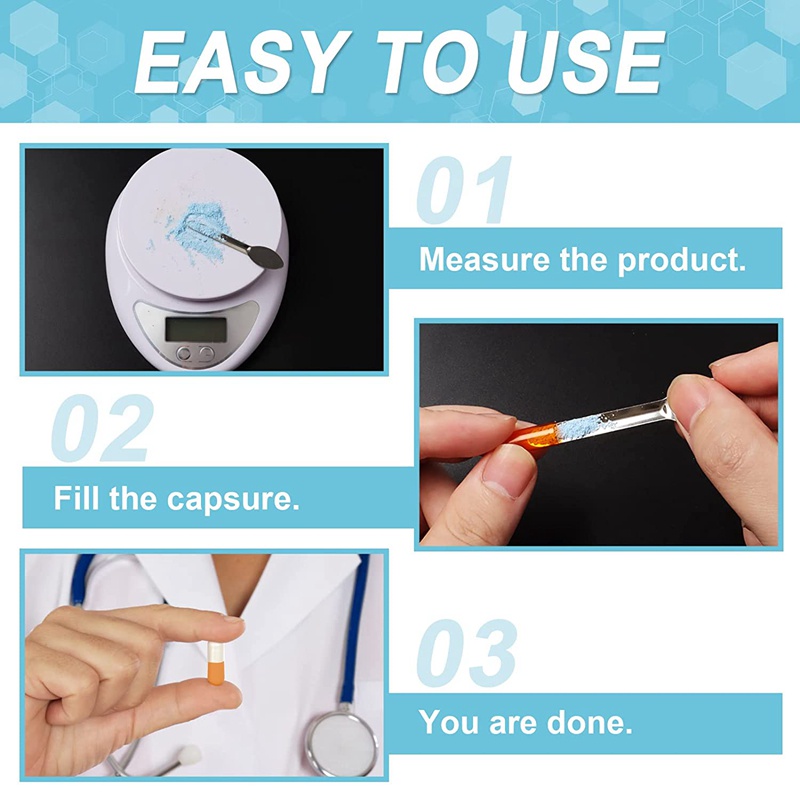 EASY TO USE

01

Measure the product.

02

Fill the capsure.

03

You are done.