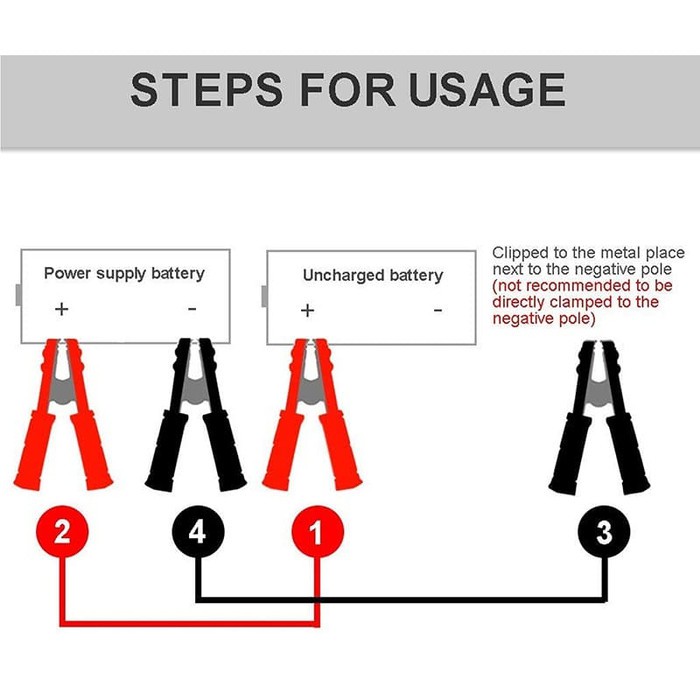 STEPS FOR USAGE

Power supply battery
+ -

Uncharged battery
+ -

Clipped to the metal place next to the negative pole (not recommended to be directly clamped to the negative pole)

2 4 1 3