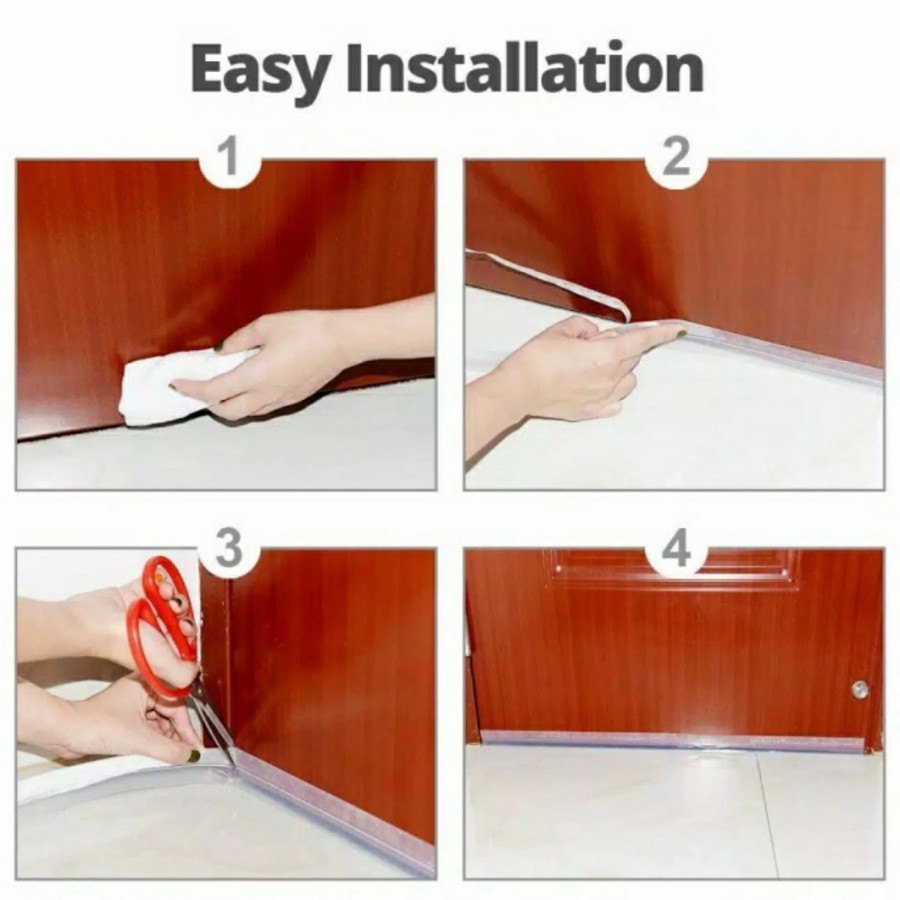 Easy Installation

1

2

3

4