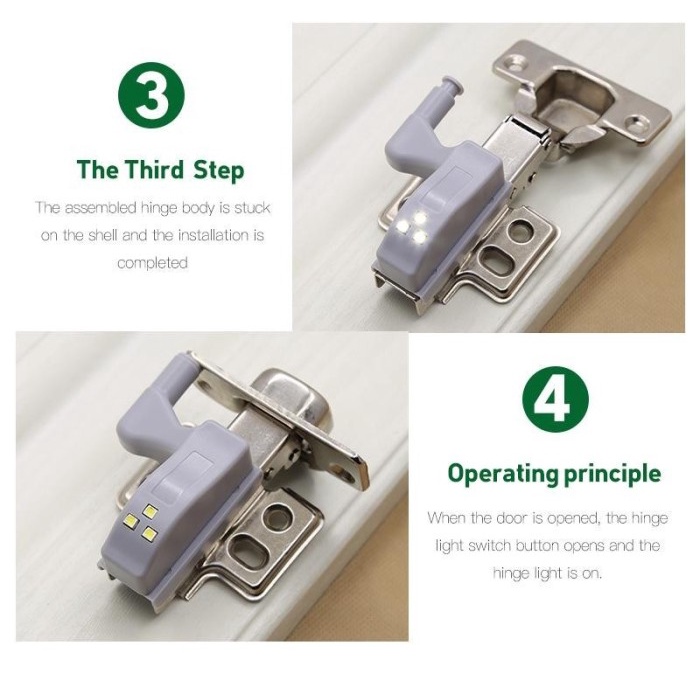 3

The Third Step

The assembled hinge body is stuck on the shell and the installation is completed

4

Operating principle

When the door is opened, the hinge light switch button opens and the hinge light is on.