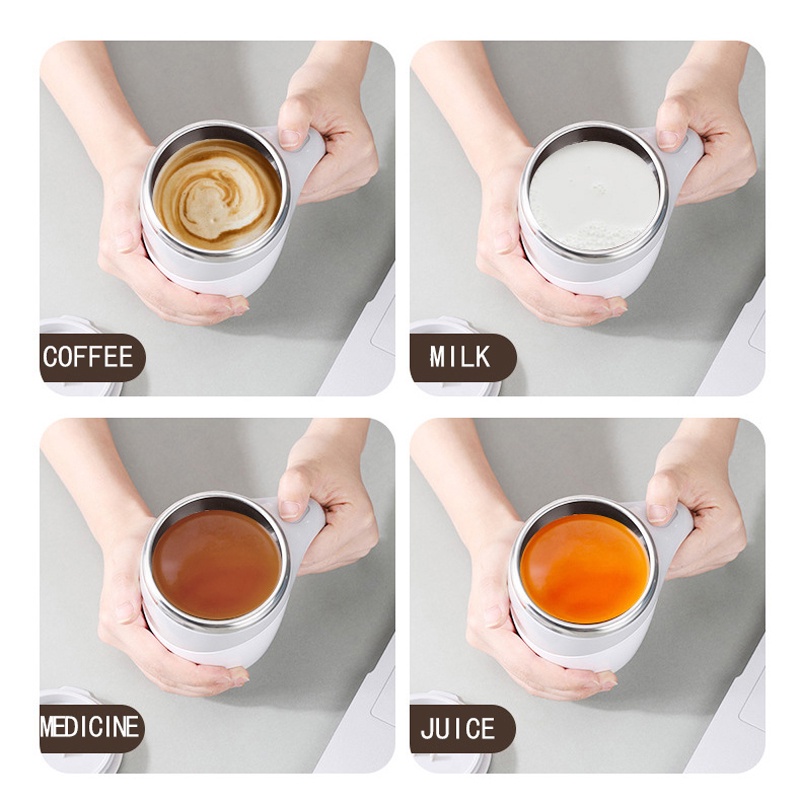 COFFEE

MILK

MEDICINE

JUICE