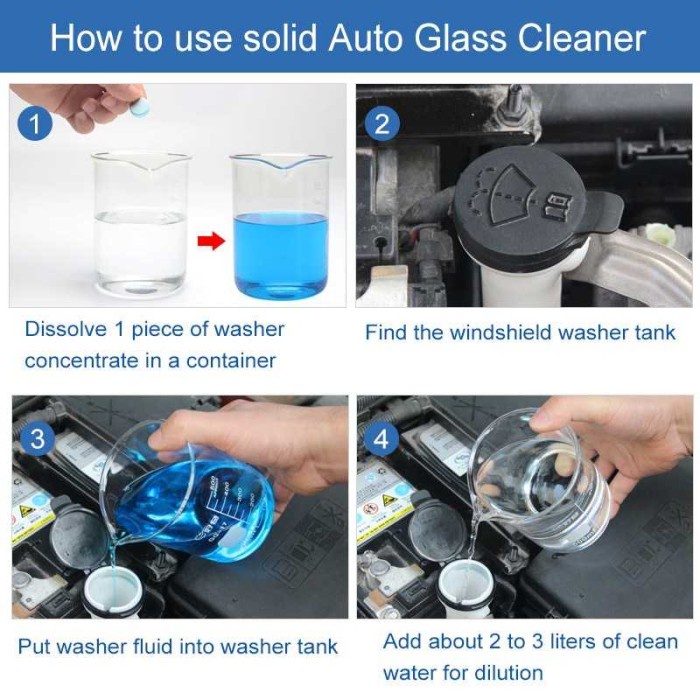 How to use solid Auto Glass Cleaner

1

Dissolve 1 piece of washer concentrate in a container

2

Find the windshield washer tank

3

Put washer fluid into washer tank

4

Add about 2 to 3 liters of clean water for dilution