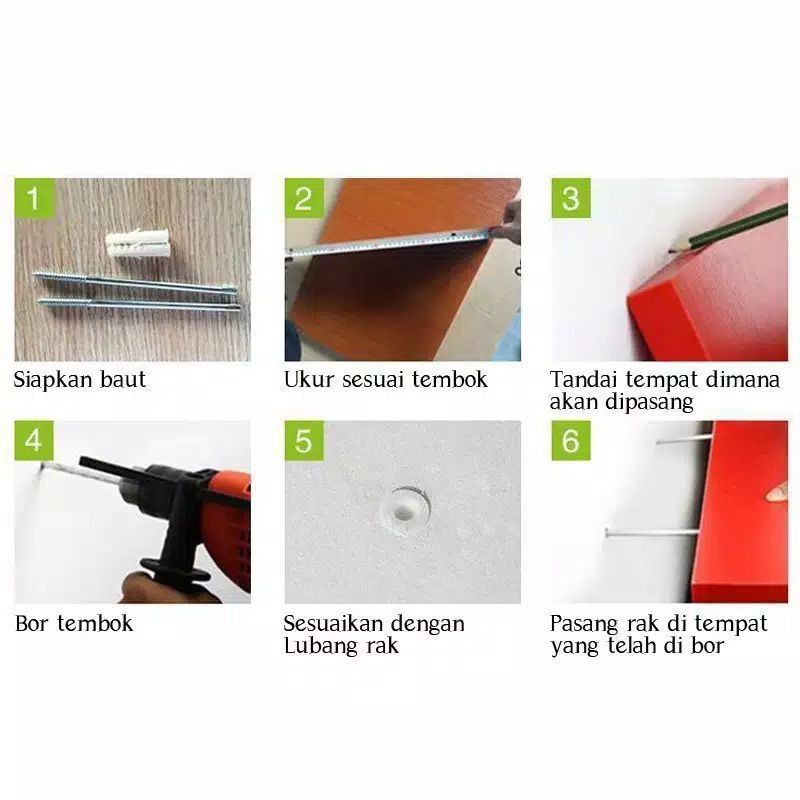 1

Siapkan baut

2

Ukur sesuai tembok

3

Tandai tempat dimana akan dipasang

4

Bor tembok

5

Sesuaikan dengan Lubang rak

6

Pasang rak di tempat yang telah di bor