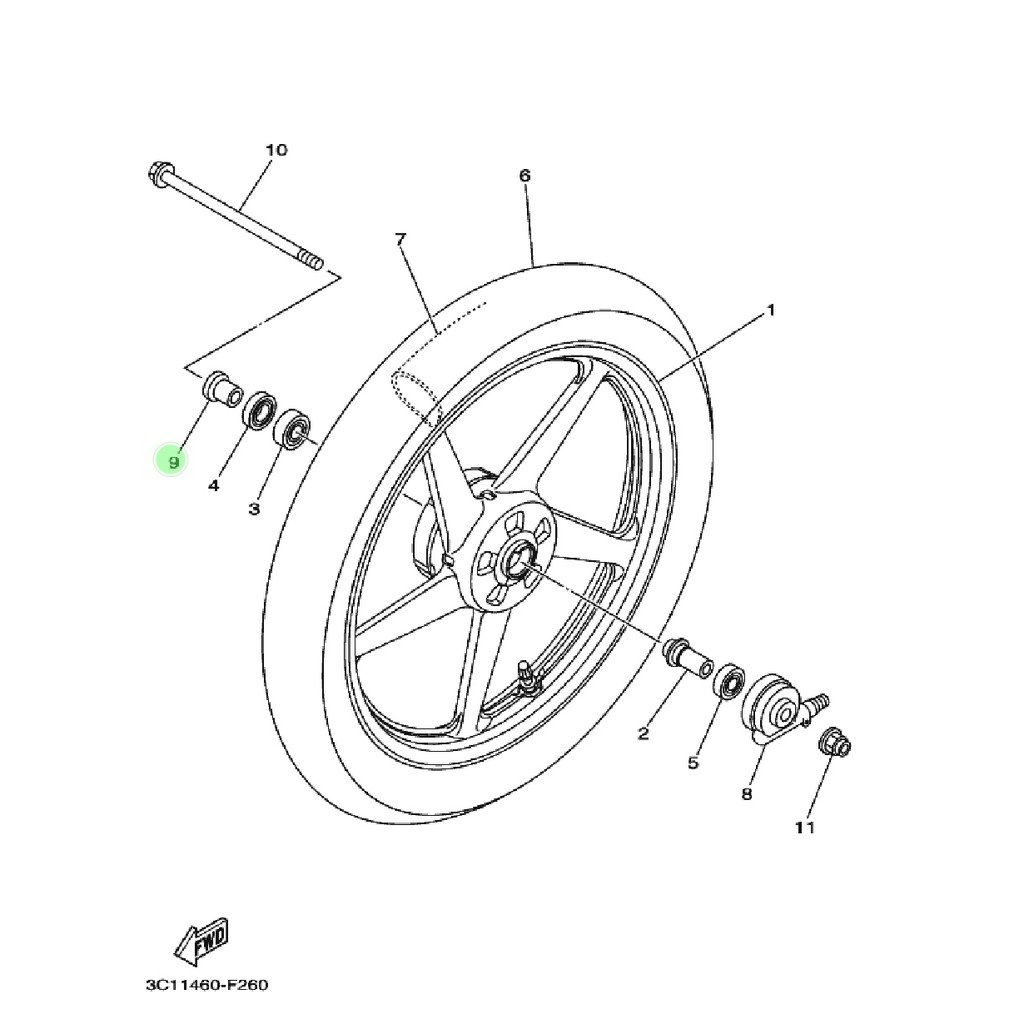 10
6
7
1
9
4
3
2
5
8
11
FWD
3C11460-F260