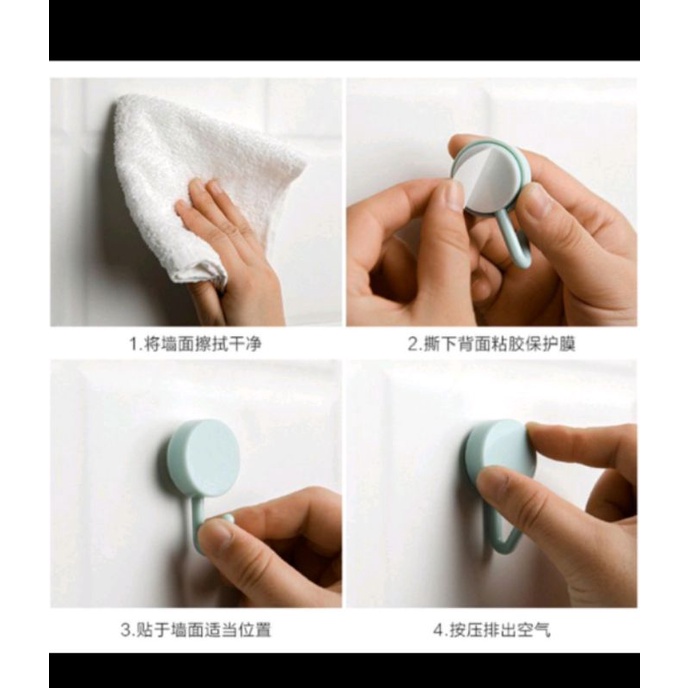 1.将墙面擦拭干净

2.撕下背面粘胶保护膜

3.贴于墙面适当位置

4.按压排出空气