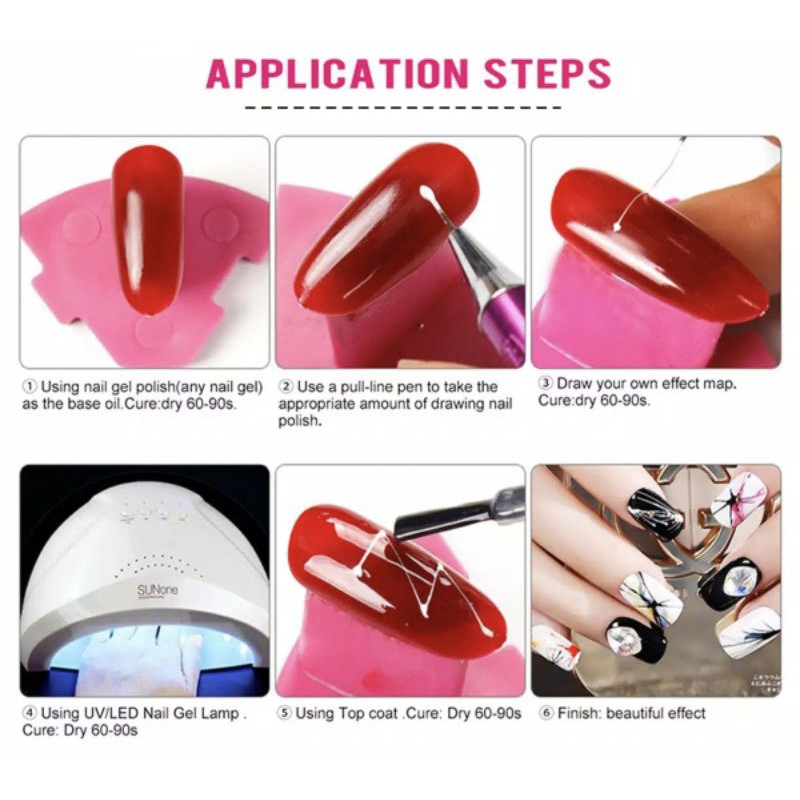 APPLICATION STEPS

① Using nail gel polish(any nail gel) as the base oil.Cure:dry 60-90s.

② Use a pull-line pen to take the appropriate amount of drawing nail polish.

③ Draw your own effect map. Cure:dry 60-90s.

SUNone

④ Using UV/LED Nail Gel Lamp . Cure: Dry 60-90s

⑤ Using Top coat .Cure: Dry 60-90s

⑥ Finish: beautiful effect