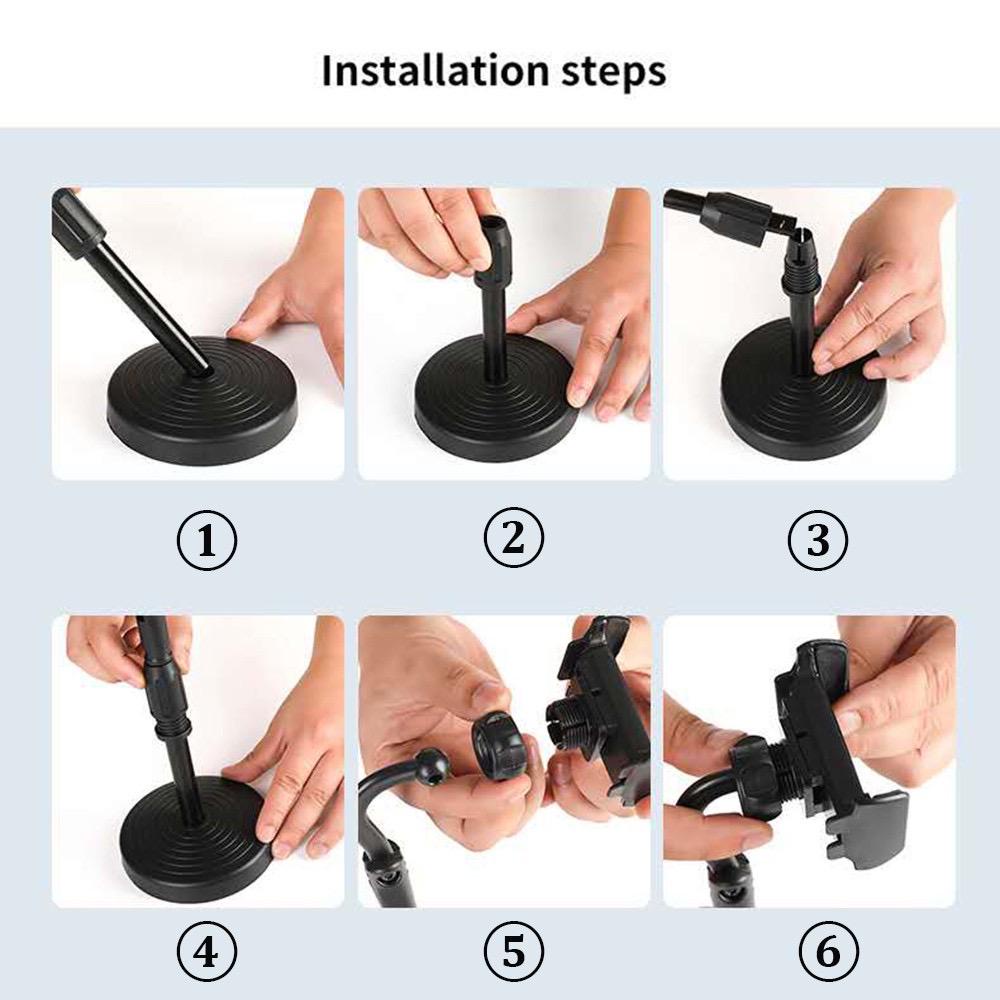 Installation steps

①

②

③

④

⑤

⑥