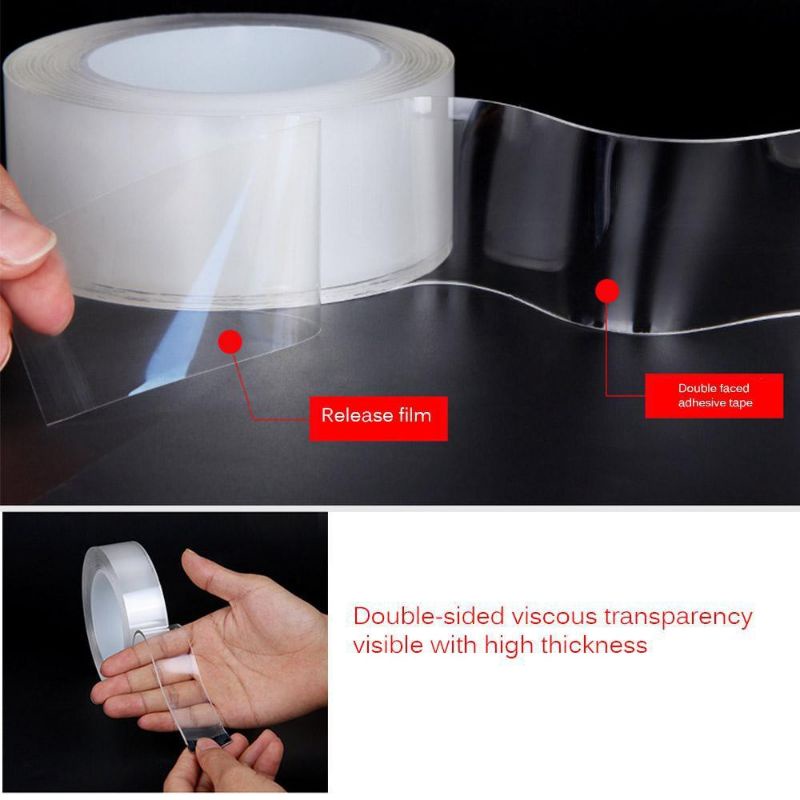 Release film

Double faced adhesive tape

Double-sided viscous transparency visible with high thickness