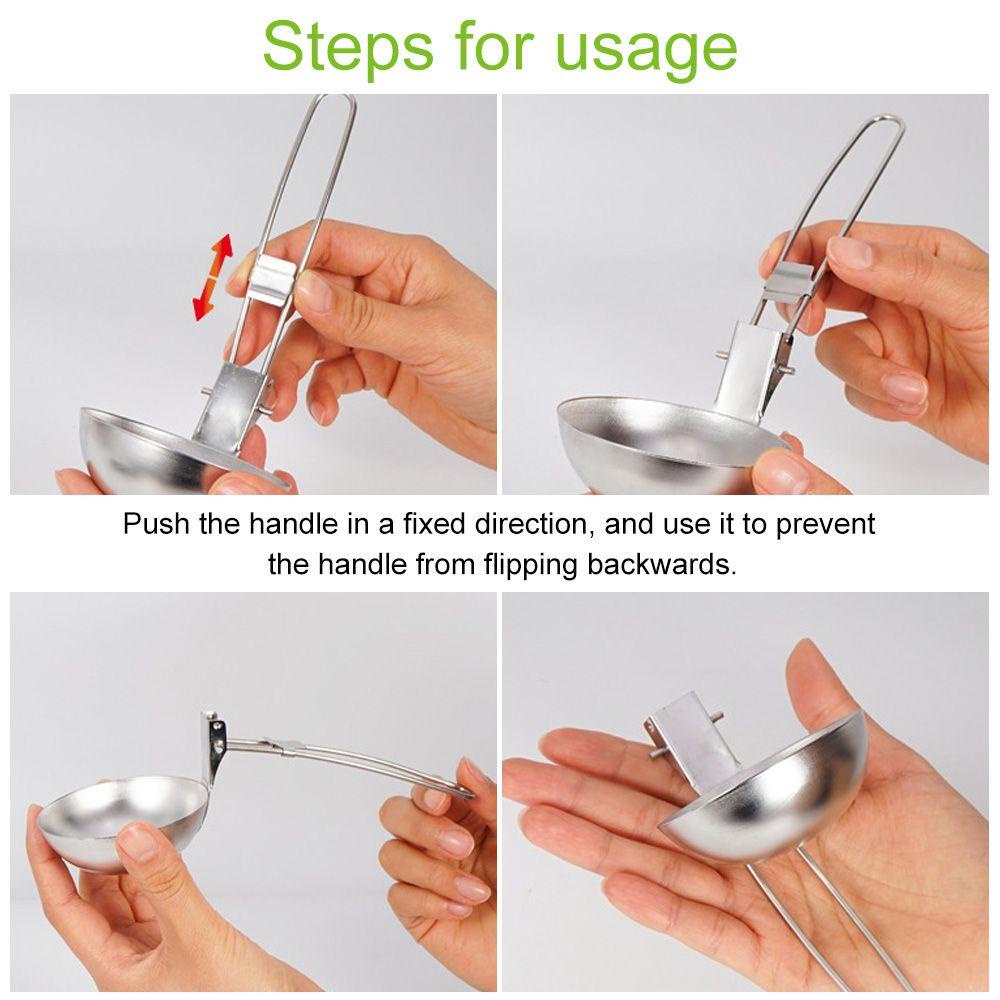 Steps for usage

Push the handle in a fixed direction, and use it to prevent the handle from flipping backwards.