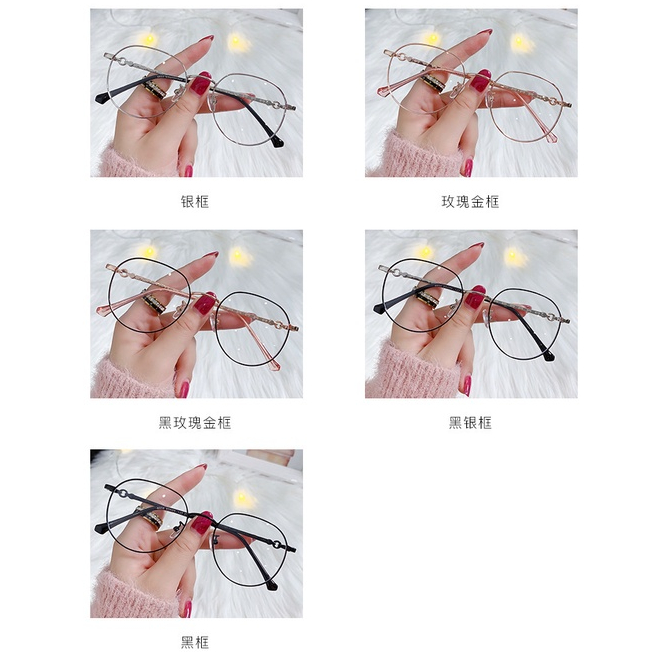 银框

玫瑰金框

黑玫瑰金框

黑银框

黑框