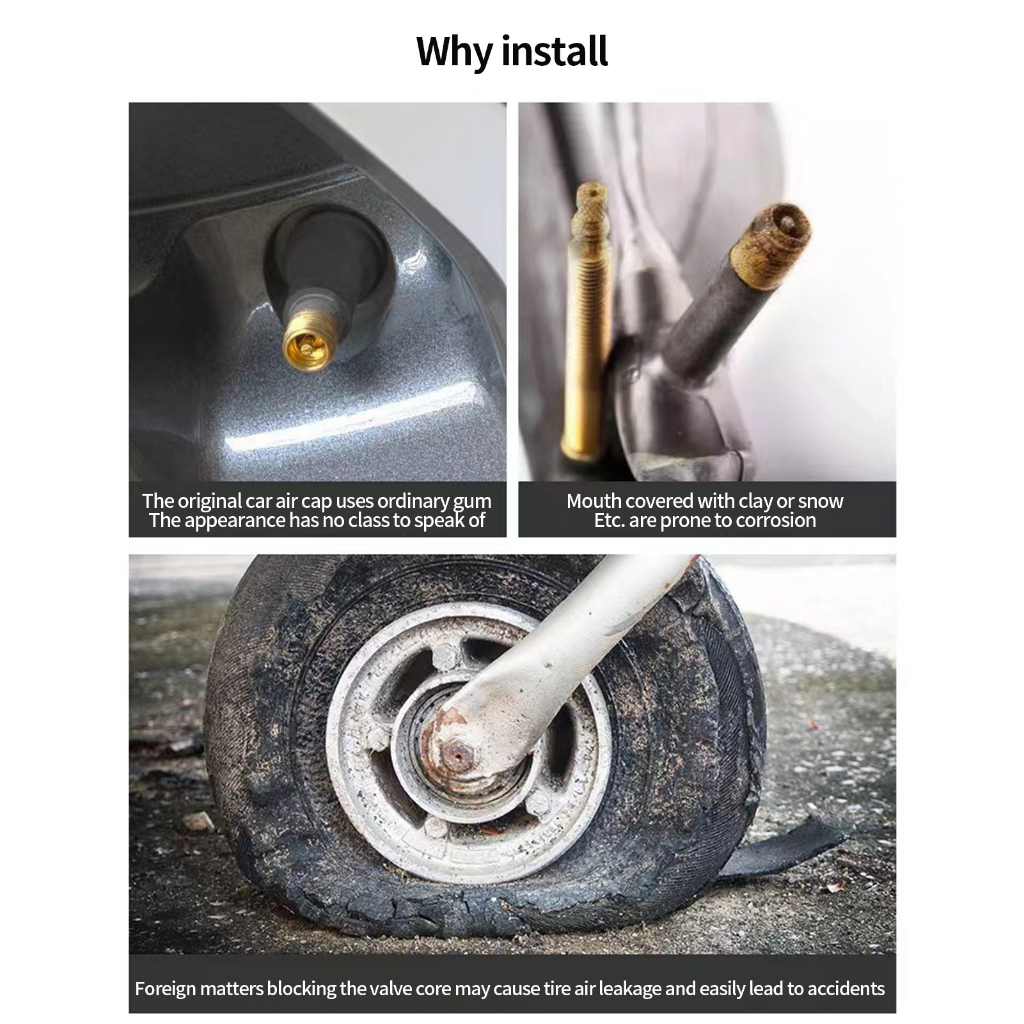 Why install

The original car air cap uses ordinary gum
The appearance has no class to speak of

Mouth covered with clay or snow
Etc. are prone to corrosion

Foreign matters blocking the valve core may cause tire air leakage and easily lead to accidents