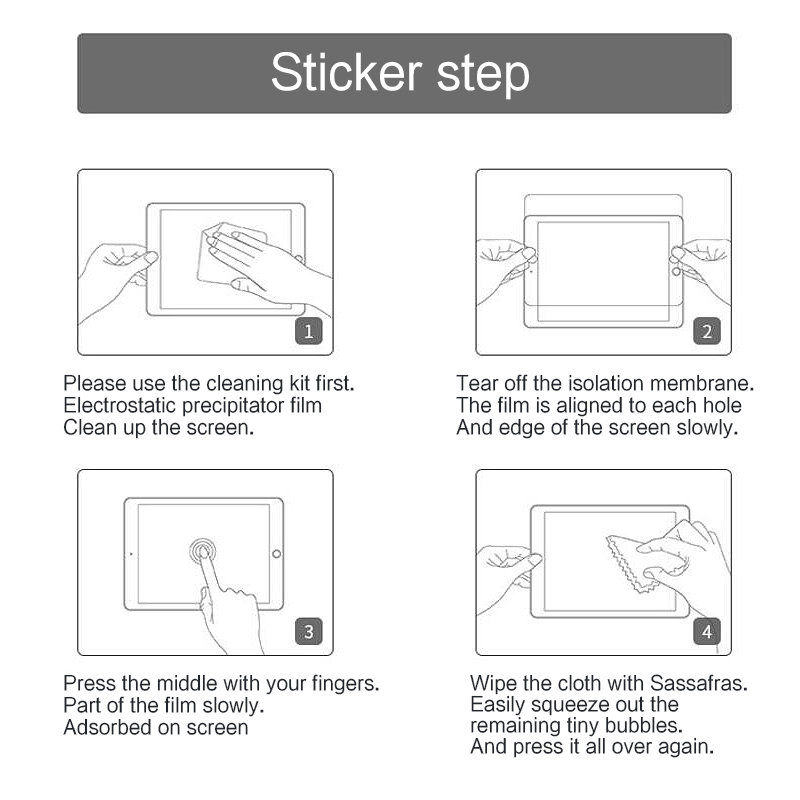 Sticker step

1

Please use the cleaning kit first.
Electrostatic precipitator film
Clean up the screen.

2

Tear off the isolation membrane.
The film is aligned to each hole
And edge of the screen slowly.

3

Press the middle with your fingers.
Part of the film slowly.
Adsorbed on screen

4

Wipe the cloth with Sassafras.
Easily squeeze out the
remaining tiny bubbles.
And press it all over again.