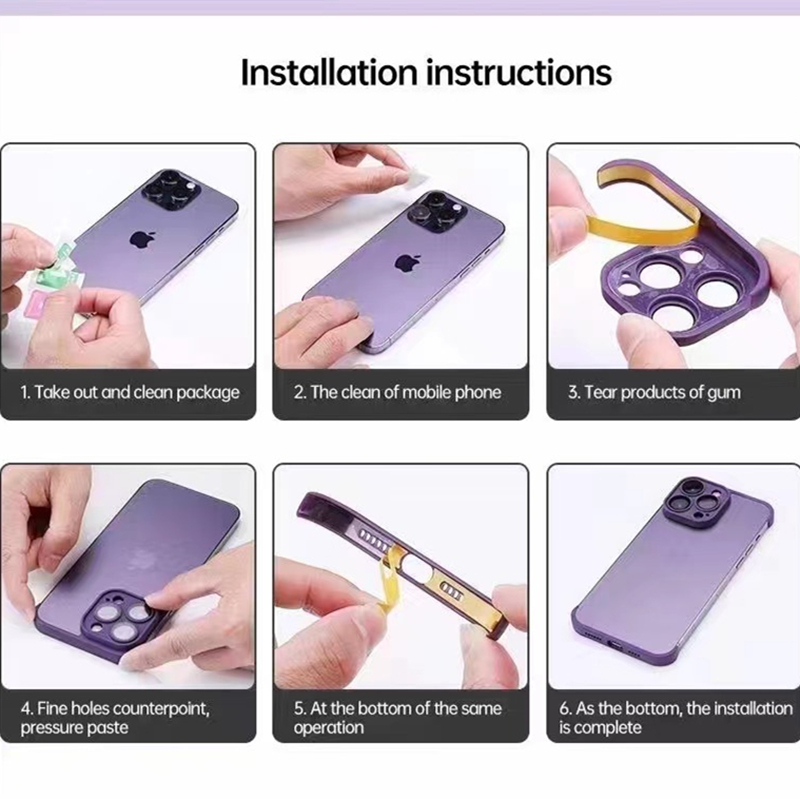 Installation instructions

1. Take out and clean package

2. The clean of mobile phone

3. Tear products of gum

4. Fine holes counterpoint, pressure paste

5. At the bottom of the same operation

6. As the bottom, the installation is complete