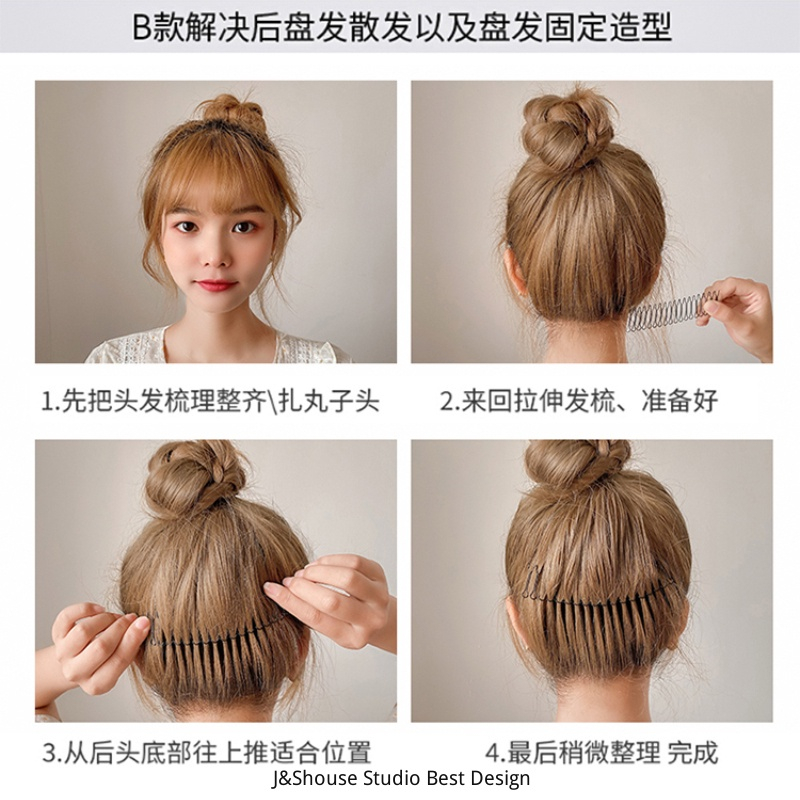 B款解决后盘发散发以及盘发固定造型

1.先把头发梳理整齐\扎丸子头

2.来回拉伸发梳、准备好

3.从后头底部往上推适合位置

4.最后稍微整理 完成

J&Shouse Studio Best Design