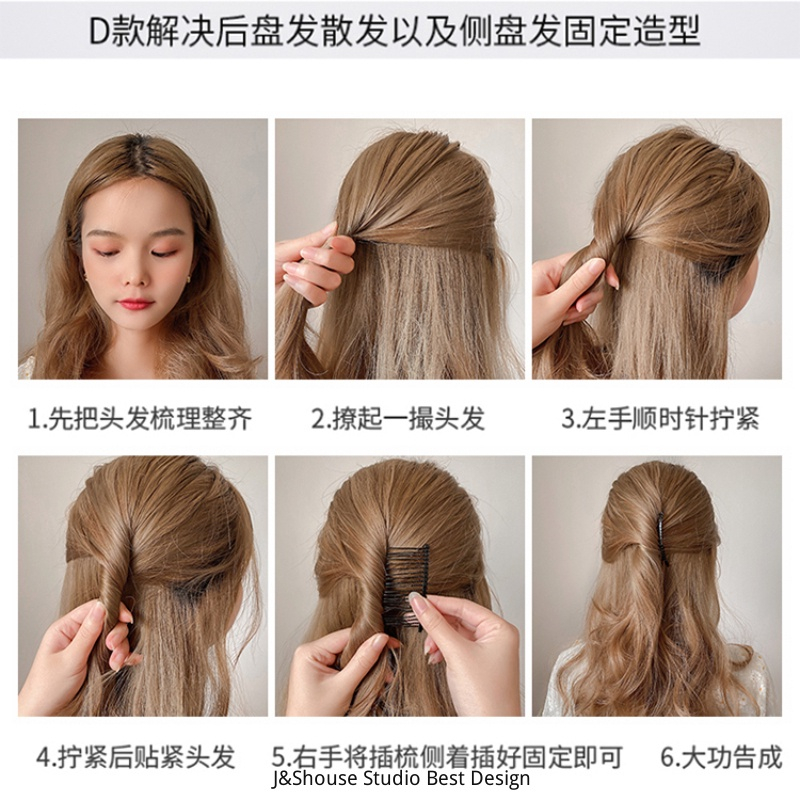 D款解决后盘发散发以及侧盘发固定造型

1.先把头发梳理整齐

2.撩起一撮头发

3.左手顺时针拧紧

4.拧紧后贴紧头发

5.右手将插梳侧着插好固定即可

6.大功告成

J&Shouse Studio Best Design