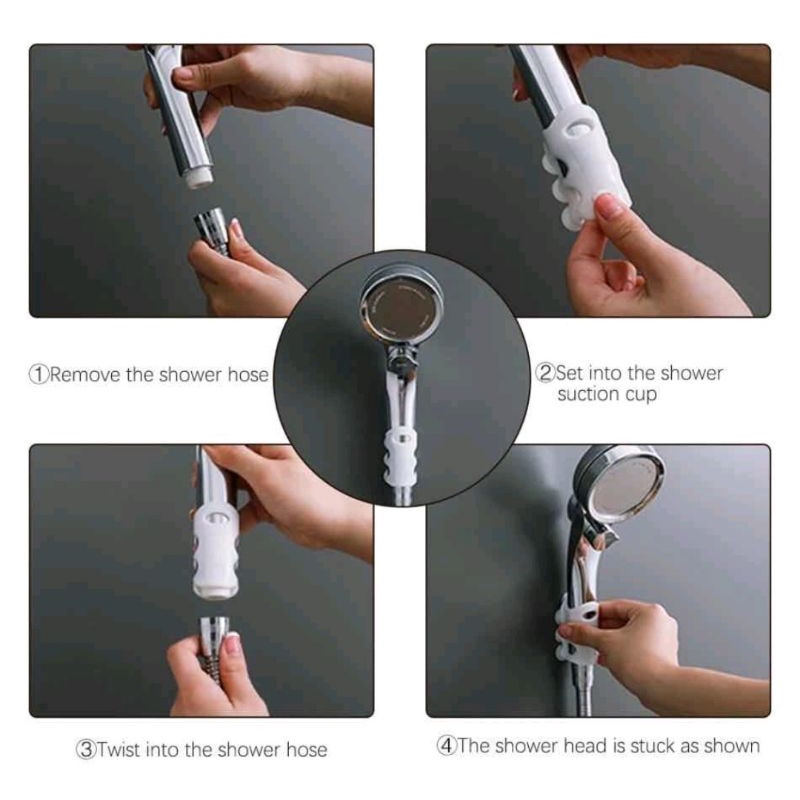 ①Remove the shower hose

②Set into the shower suction cup

③Twist into the shower hose

④The shower head is stuck as shown