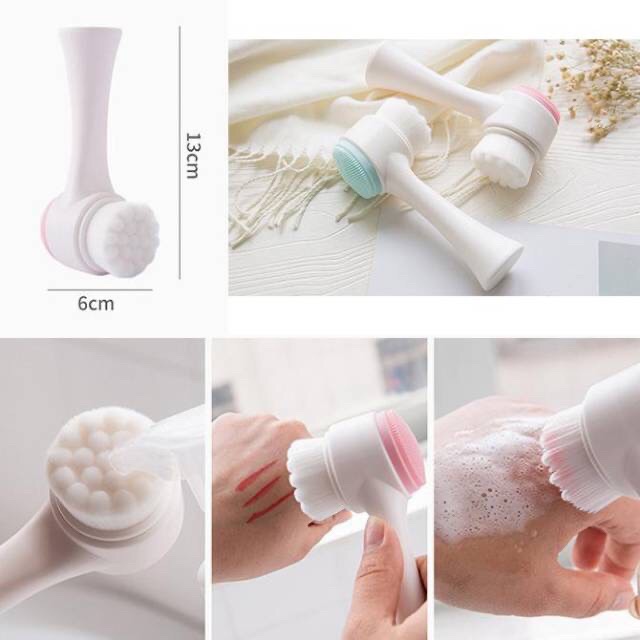 13cm
6cm