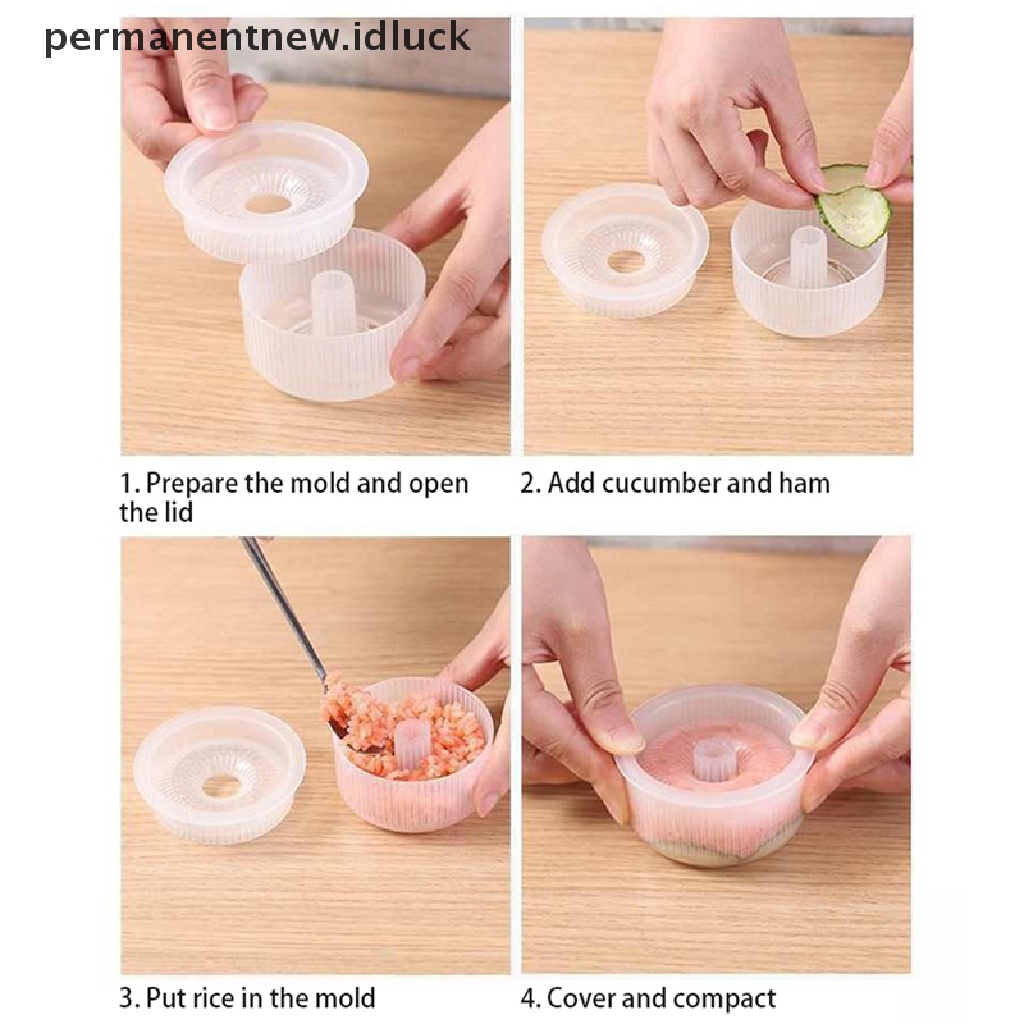 permanentnew.idluck

1. Prepare the mold and open the lid

2. Add cucumber and ham

3. Put rice in the mold

4. Cover and compact