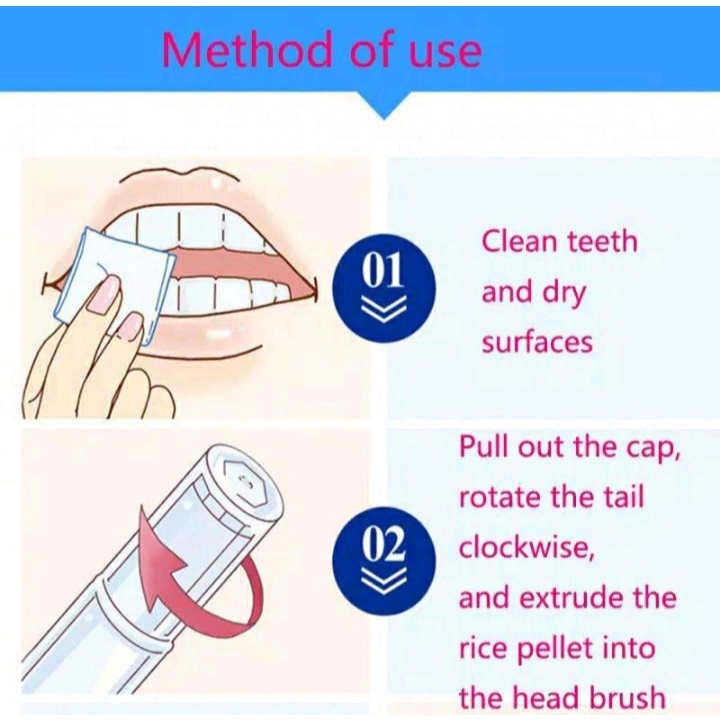 Method of use

01

Clean teeth and dry surfaces

02

Pull out the cap, rotate the tail clockwise, and extrude the rice pellet into the head brush