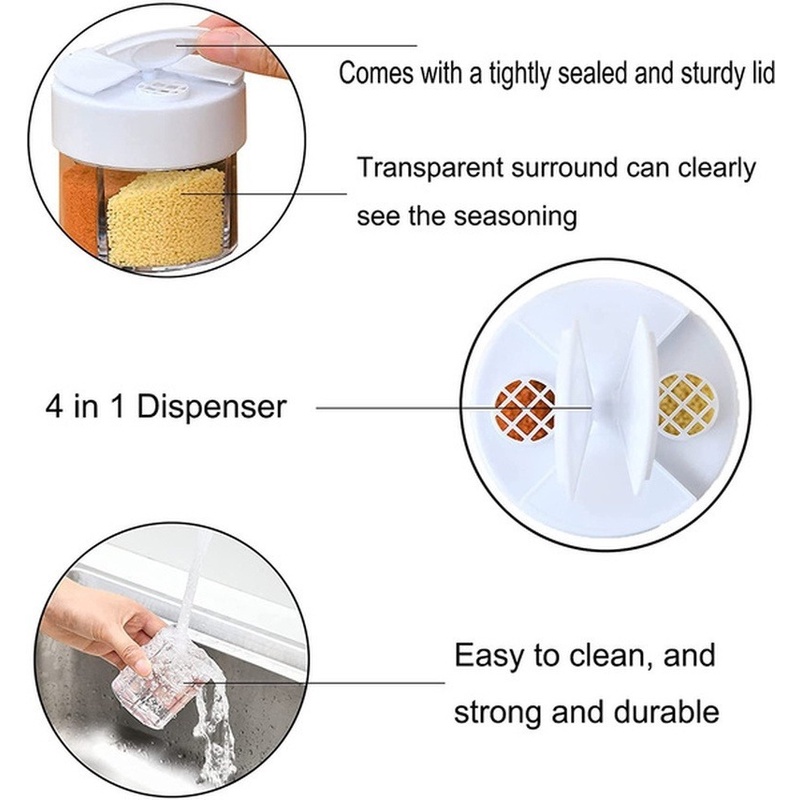 Comes with a tightly sealed and sturdy lid

Transparent surround can clearly see the seasoning

4 in 1 Dispenser

Easy to clean, and strong and durable