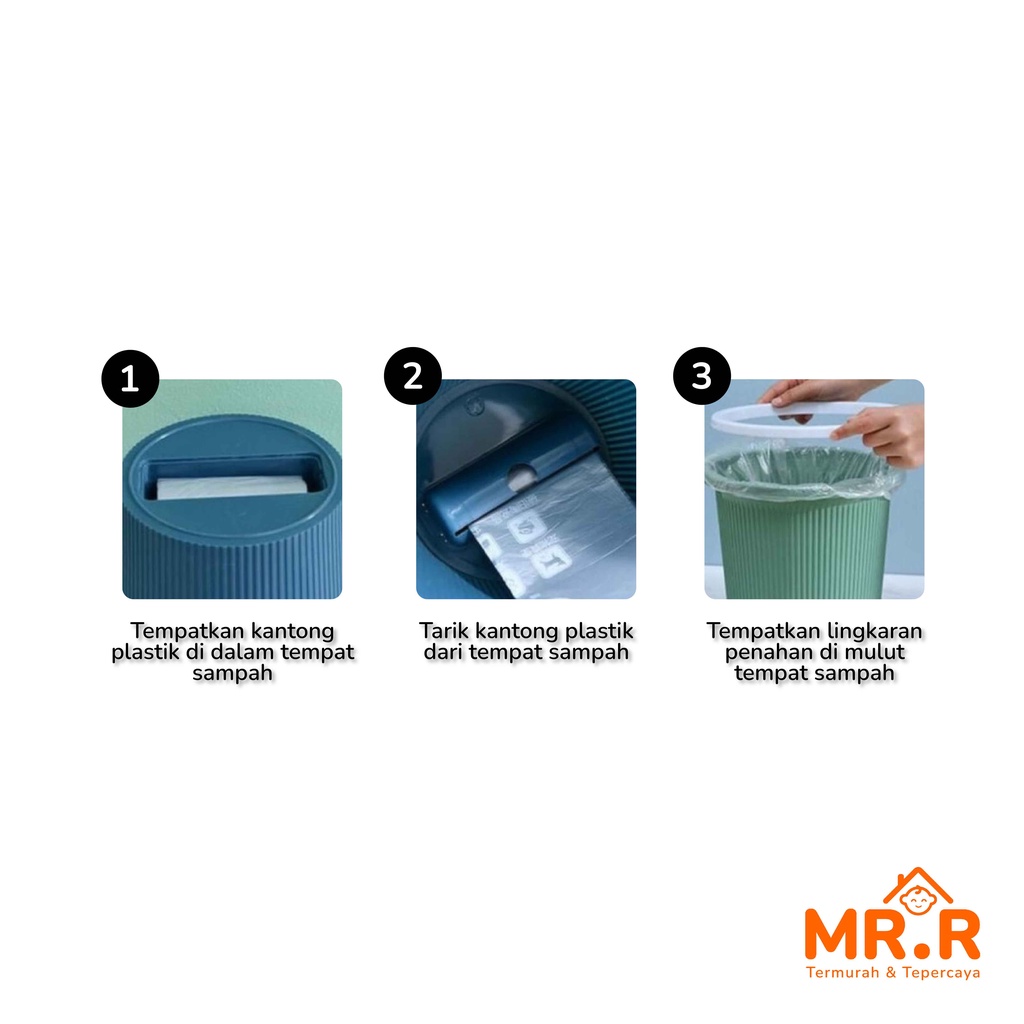 1

Tempatkan kantong plastik di dalam tempat sampah

2

Tarik kantong plastik dari tempat sampah

3

Tempatkan lingkaran penahan di mulut tempat sampah

MR.R
Termurah & Tepercaya