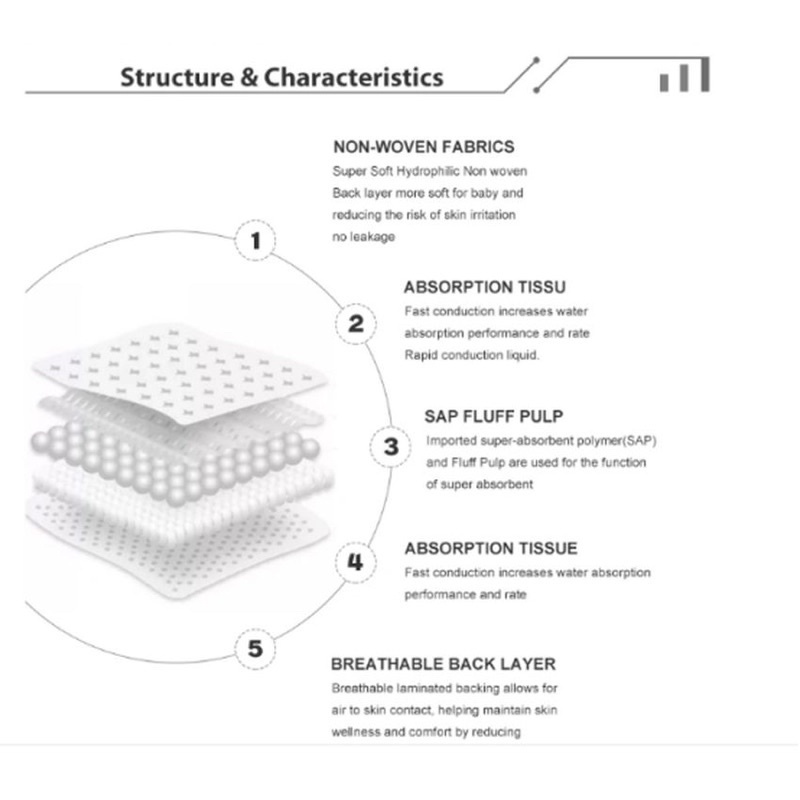 Structure & Characteristics

1

NON-WOVEN FABRICS
Super Soft Hydrophilic Non woven Back layer more soft for baby and reducing the risk of skin irritation no leakage

2

ABSORPTION TISSU
Fast conduction increases water absorption performance and rate Rapid conduction liquid.

3

SAP FLUFF PULP
Imported super-absorbent polymer(SAP) and Fluff Pulp are used for the function of super absorbent

4

ABSORPTION TISSUE
Fast conduction increases water absorption performance and rate

5

BREATHABLE BACK LAYER
Breathable laminated backing allows for air to skin contact, helping maintain skin wellness and comfort by reducing