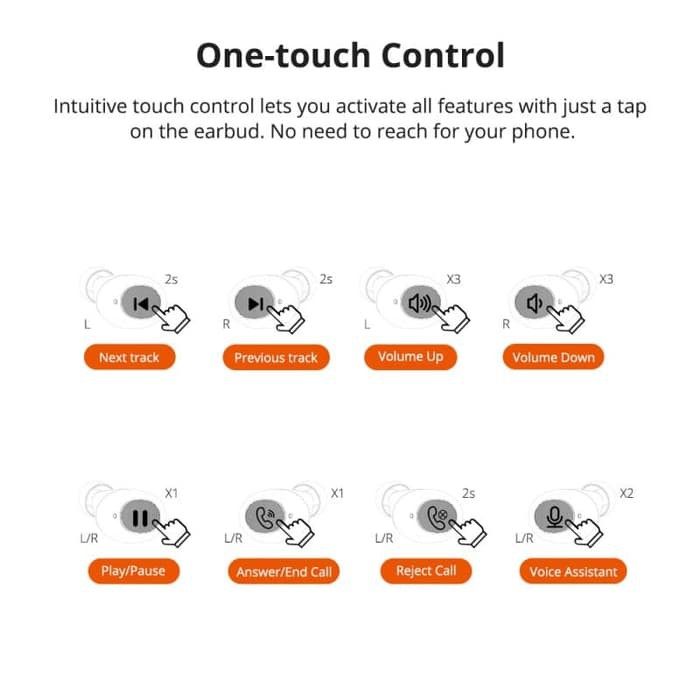 One-touch Control

Intuitive touch control lets you activate all features with just a tap on the earbud. No need to reach for your phone.

2s
L
Next track

2s
R
Previous track

X3
L
Volume Up

X3
R
Volume Down

X1
L/R
Play/Pause

X1
L/R
Answer/End Call

2s
L/R
Reject Call

X2
L/R
Voice Assistant