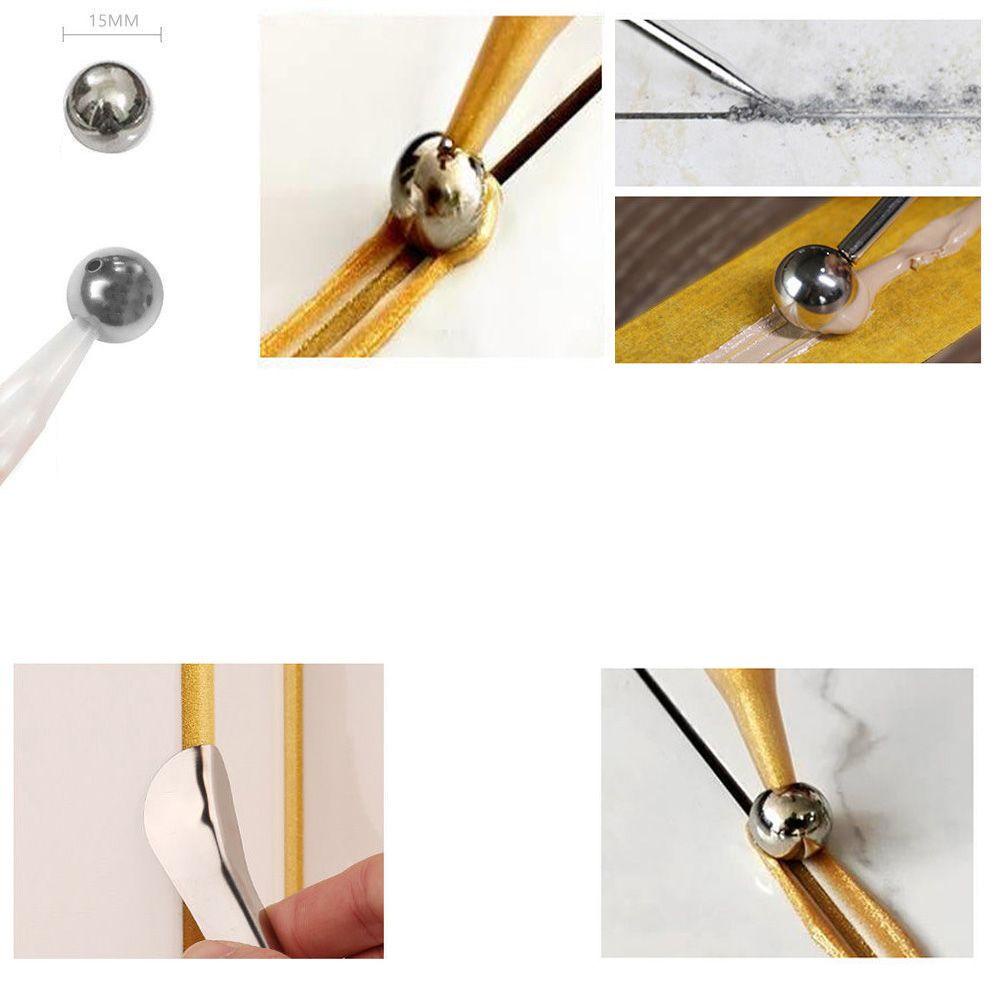 15MM