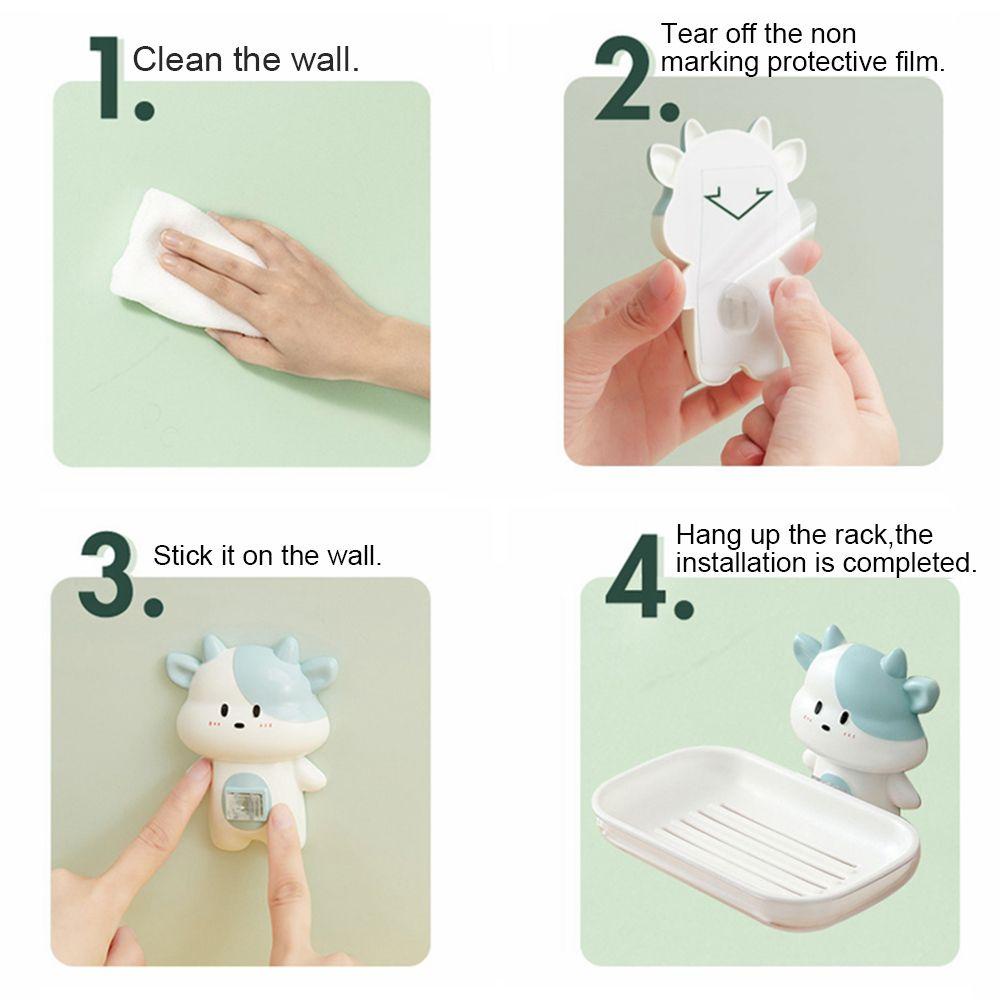 1. Clean the wall.

2. Tear off the non marking protective film.

3. Stick it on the wall.

4. Hang up the rack,the installation is completed.