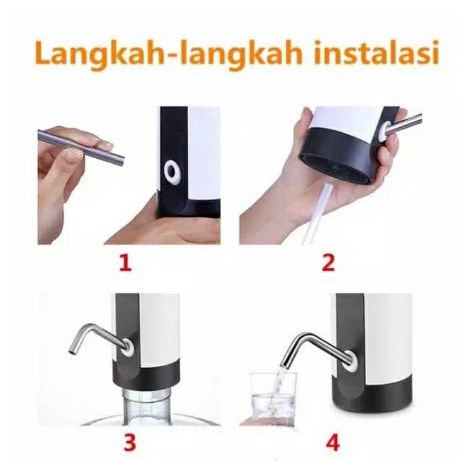 Langkah-langkah instalasi

1

2

3

4