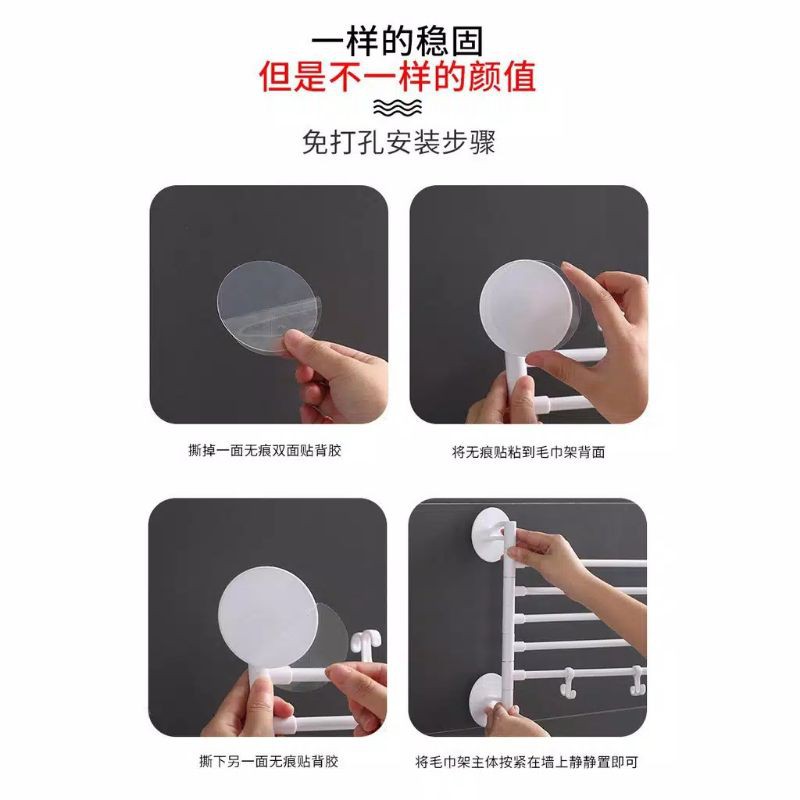 一样的稳固
但是不一样的颜值

免打孔安装步骤

撕掉一面无痕双面贴背胶

将无痕贴粘到毛巾架背面

撕下另一面无痕贴背胶

将毛巾架主体按紧在墙上静静置即可