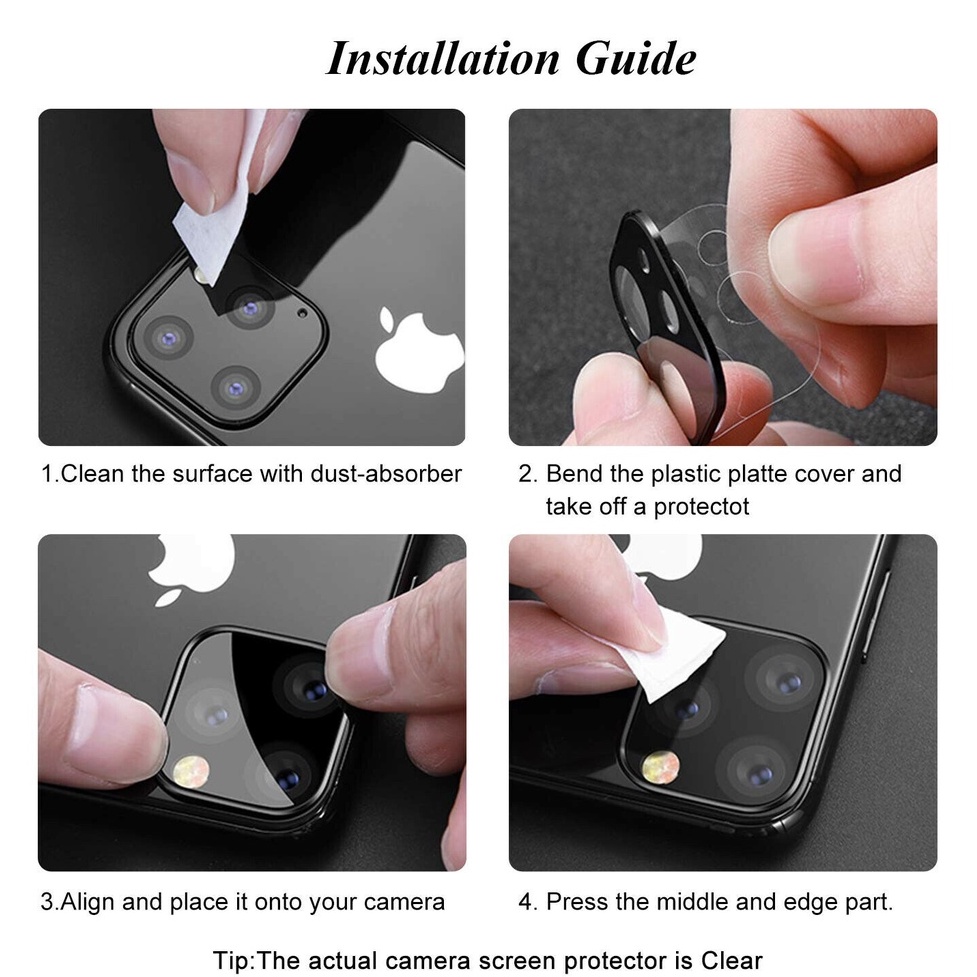 Installation Guide

1.Clean the surface with dust-absorber

2. Bend the plastic platte cover and take off a protectot

3.Align and place it onto your camera

4. Press the middle and edge part.

Tip:The actual camera screen protector is Clear