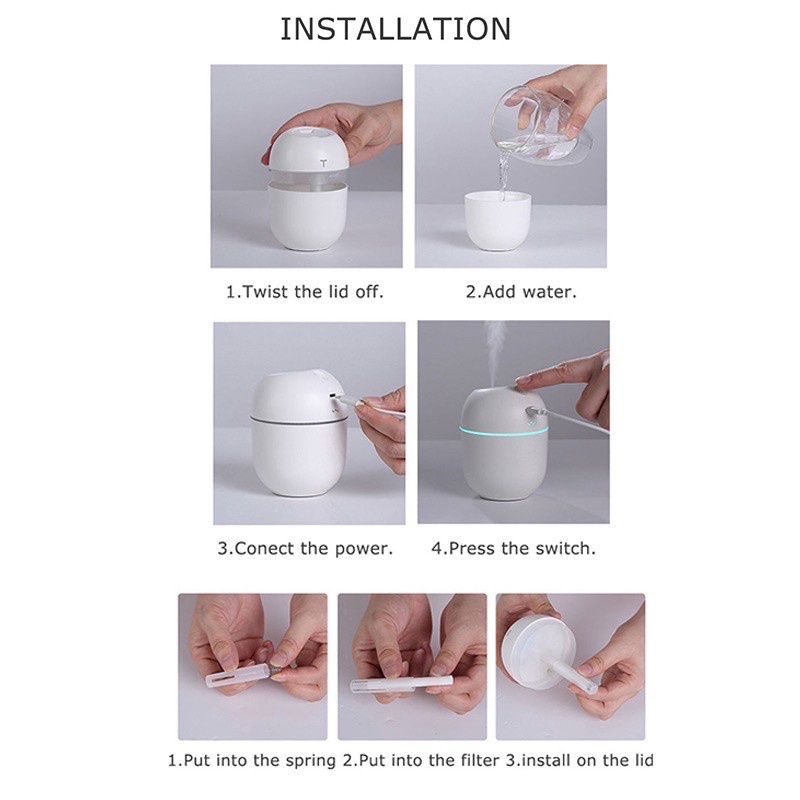 INSTALLATION

1.Twist the lid off.

2.Add water.

3.Conect the power.

4.Press the switch.

1.Put into the spring 2.Put into the filter 3.install on the lid