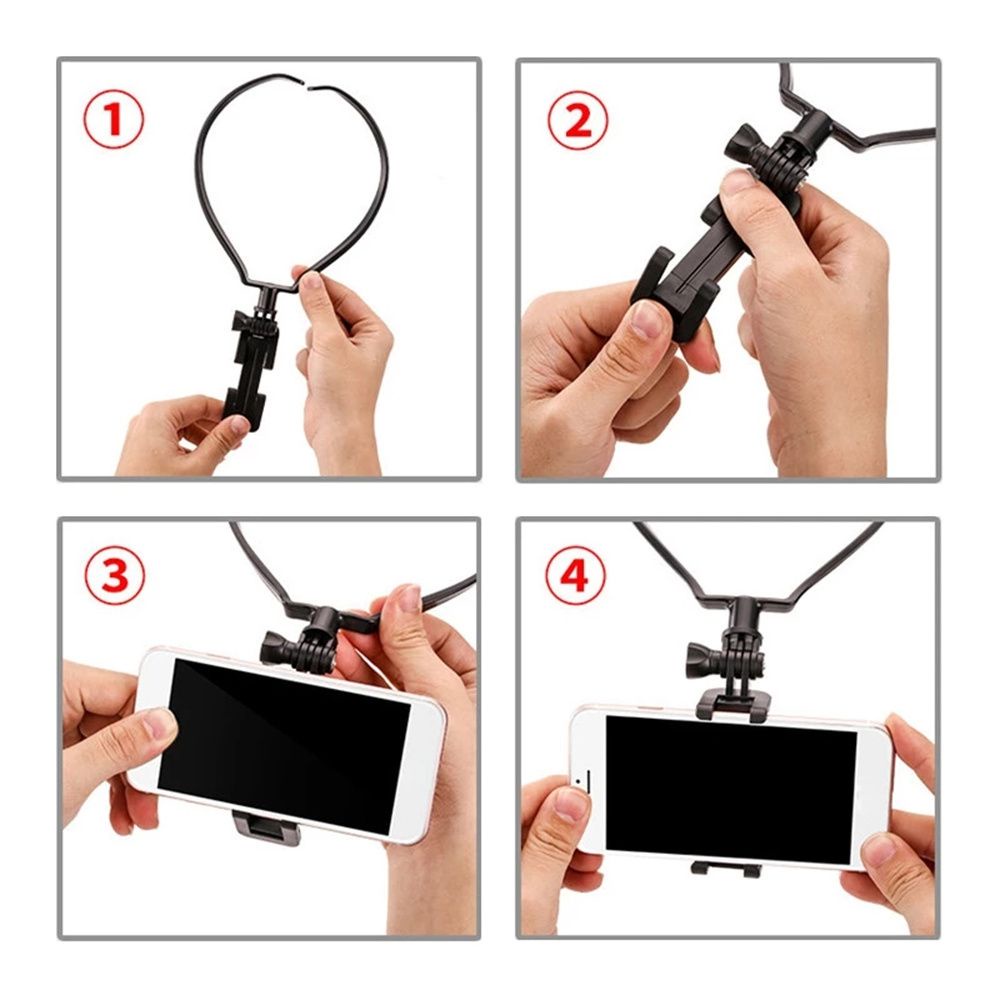 1

2

3

4