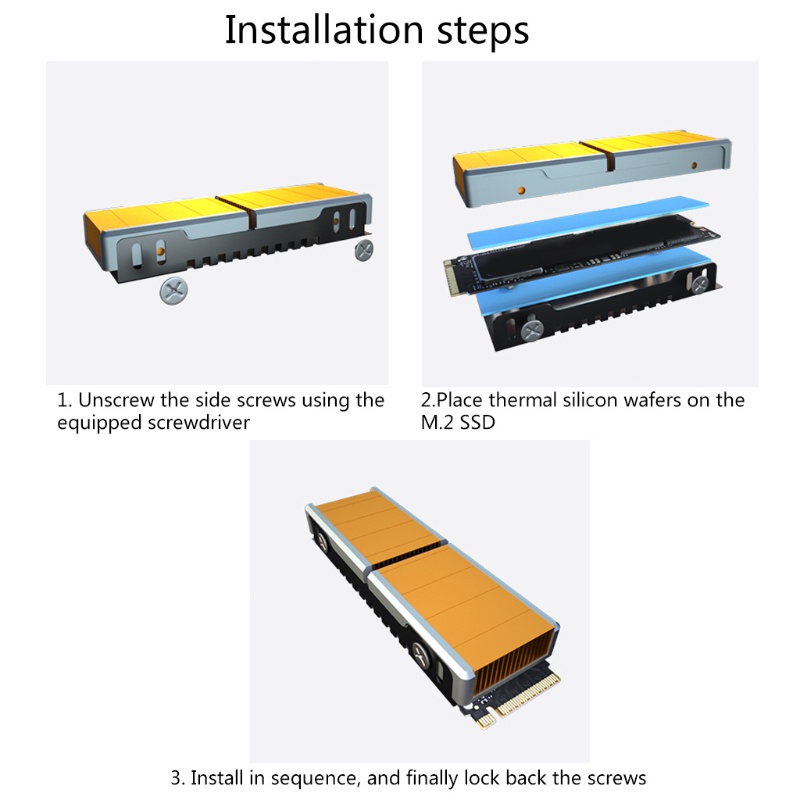 Installation steps

1. Unscrew the side screws using the equipped screwdriver

2.Place thermal silicon wafers on the M.2 SSD

3. Install in sequence, and finally lock back the screws