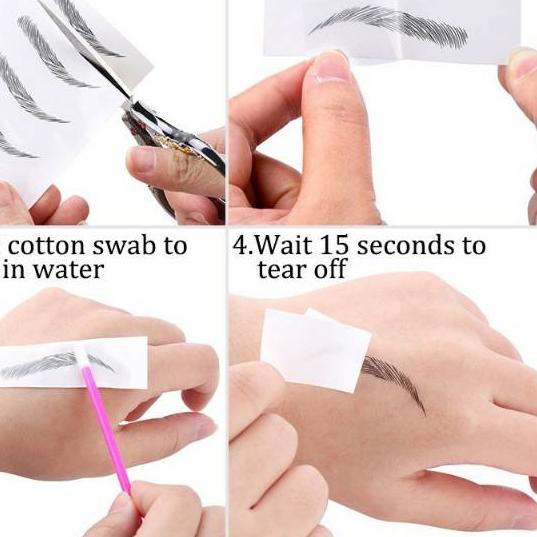 cotton swab to in water

4.Wait 15 seconds to tear off