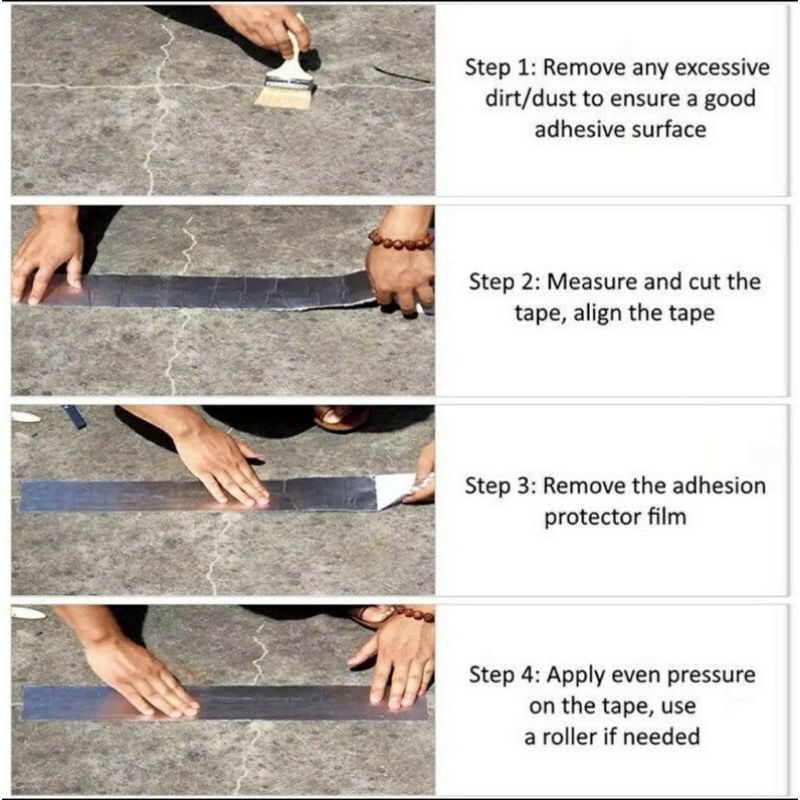 Step 1: Remove any excessive dirt/dust to ensure a good adhesive surface

Step 2: Measure and cut the tape, align the tape

Step 3: Remove the adhesion protector film

Step 4: Apply even pressure on the tape, use a roller if needed