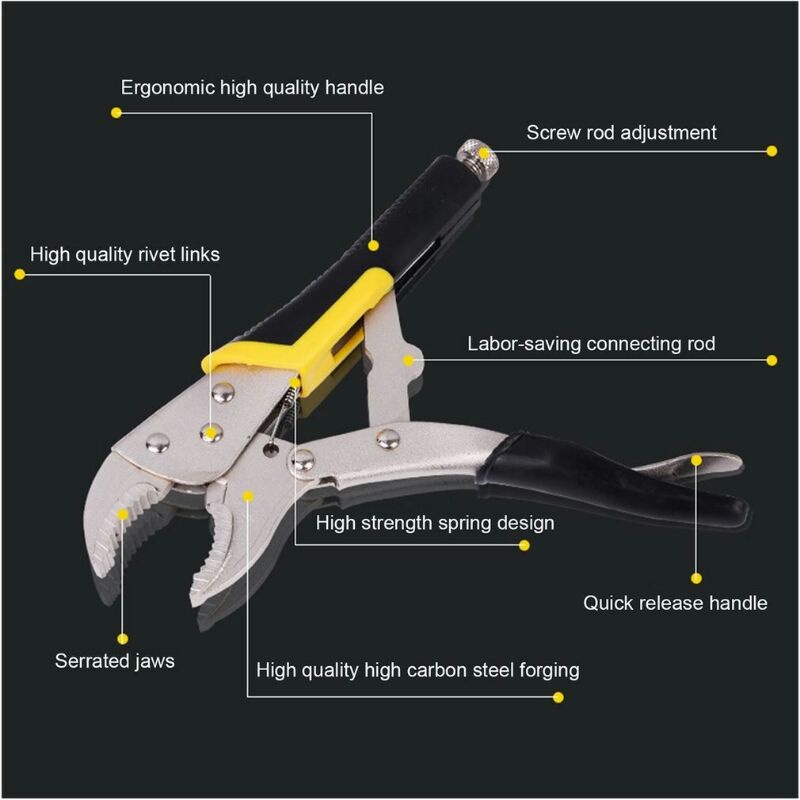 Ergonomic high quality handle

Screw rod adjustment

High quality rivet links

Labor-saving connecting rod

High strength spring design

Quick release handle

Serrated jaws

High quality high carbon steel forging