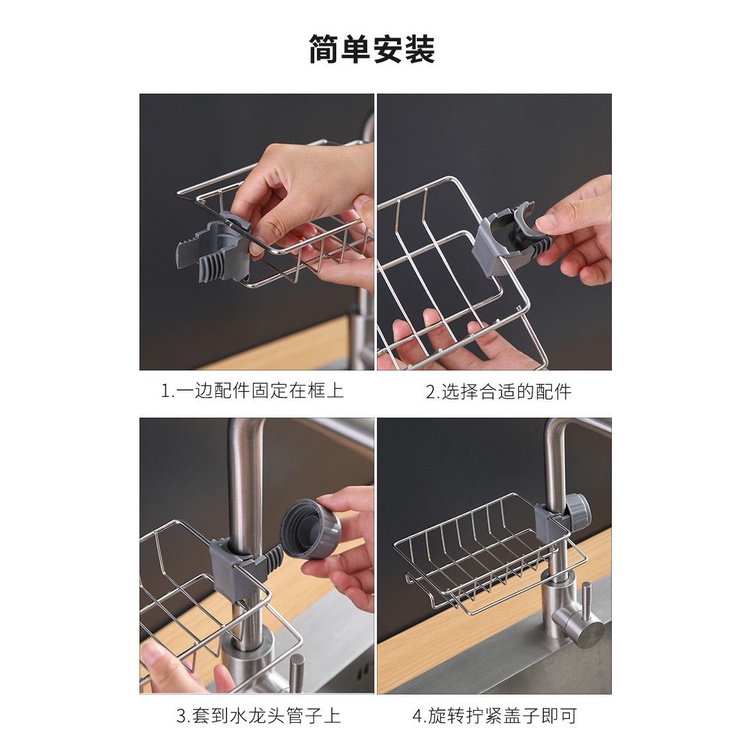 简单安装

1.一边配件固定在框上

2.选择合适的配件

3.套到水龙头管子上

4.旋转拧紧盖子即可