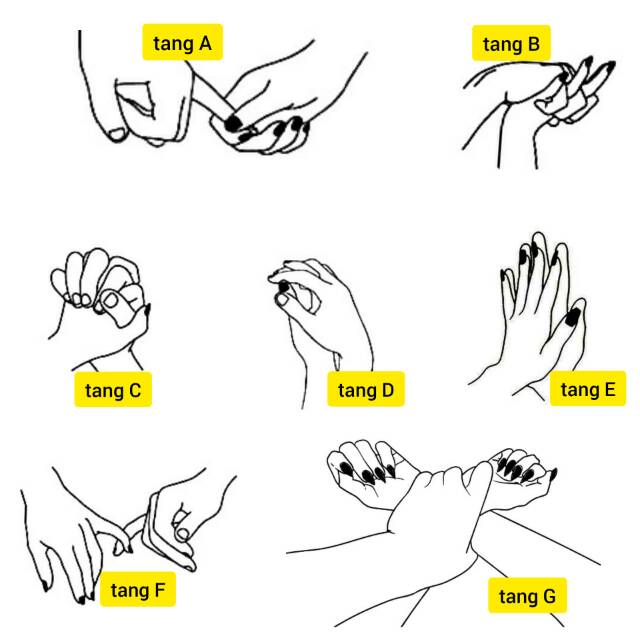 tang A

tang B

tang C

tang D

tang E

tang F

tang G