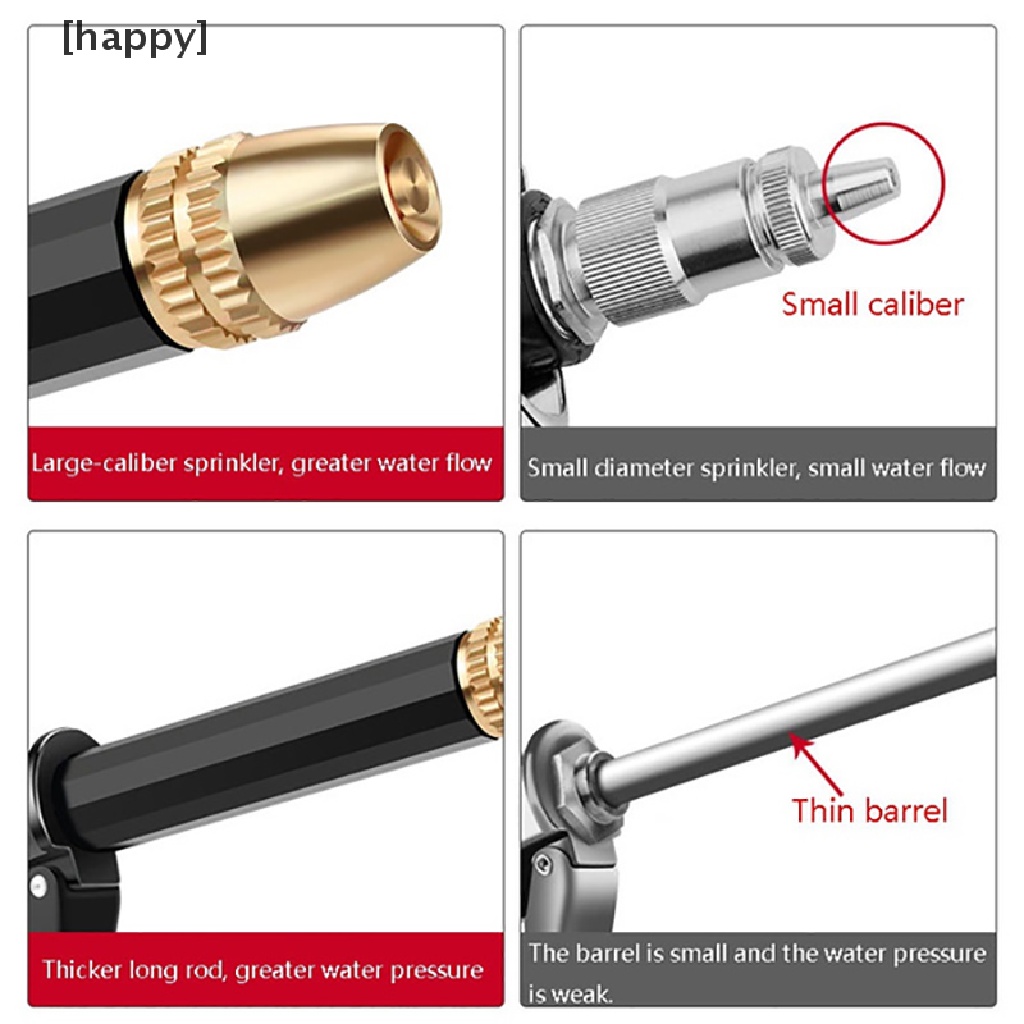 [happy]

Large-caliber sprinkler, greater water flow

Small caliber

Small diameter sprinkler, small water flow

Thicker long rod, greater water pressure

Thin barrel

The barrel is small and the water pressure is weak.