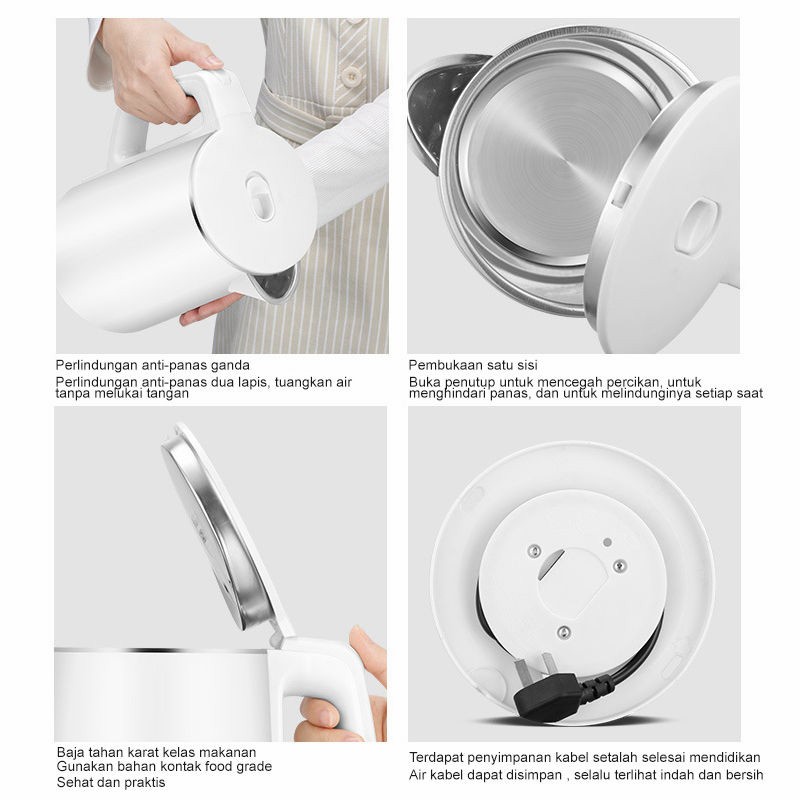 Perlindungan anti-panas ganda
Perlindungan anti-panas dua lapis, tuangkan air tanpa melukai tangan

Pembukaan satu sisi
Buka penutup untuk mencegah percikan, untuk menghindari panas, dan untuk melindunginya setiap saat

Baja tahan karat kelas makanan
Gunakan bahan kontak food grade
Sehat dan praktis

Terdapat penyimpanan kabel setalah selesai mendidikan
Air kabel dapat disimpan , selalu terlihat indah dan bersih